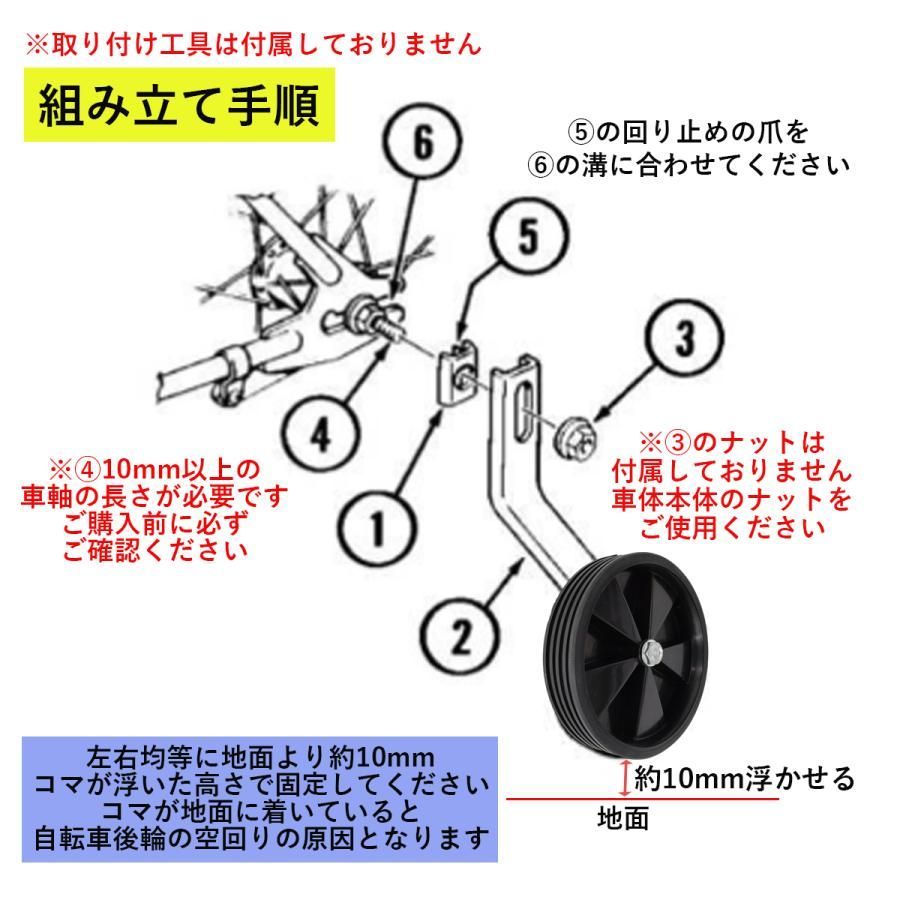 ※取り付け工具は付属しておりません

組み立て手順

⑤の回り止めの爪を
⑥の溝に合わせてください

6

5

3

4

1

2

※④10mm以上の
車軸の長さが必要です
ご購入前に必ず
ご確認ください

※③のナットは
付属しておりません
車体本体のナットを
ご使用ください

左右均等に地面より約10mm
コマが浮いた高さで固定してください
コマが地面に着いていると
自転車後輪の空回りの原因となります

約10mm浮かせる

地面