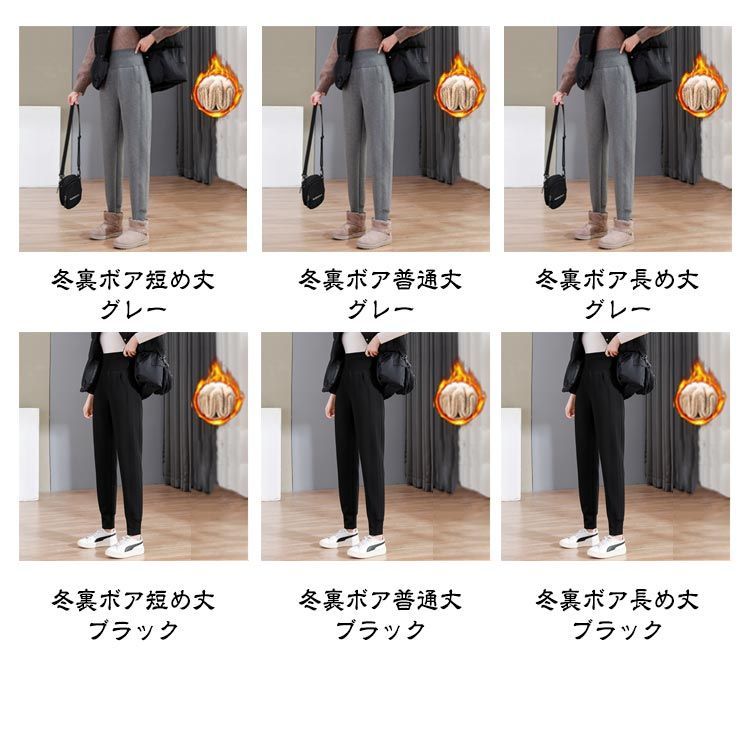 冬裏ボア短め丈
グレー

冬裏ボア普通丈
グレー

冬裏ボア長め丈
グレー

冬裏ボア短め丈
ブラック

冬裏ボア普通丈
ブラック

冬裏ボア長め丈
ブラック