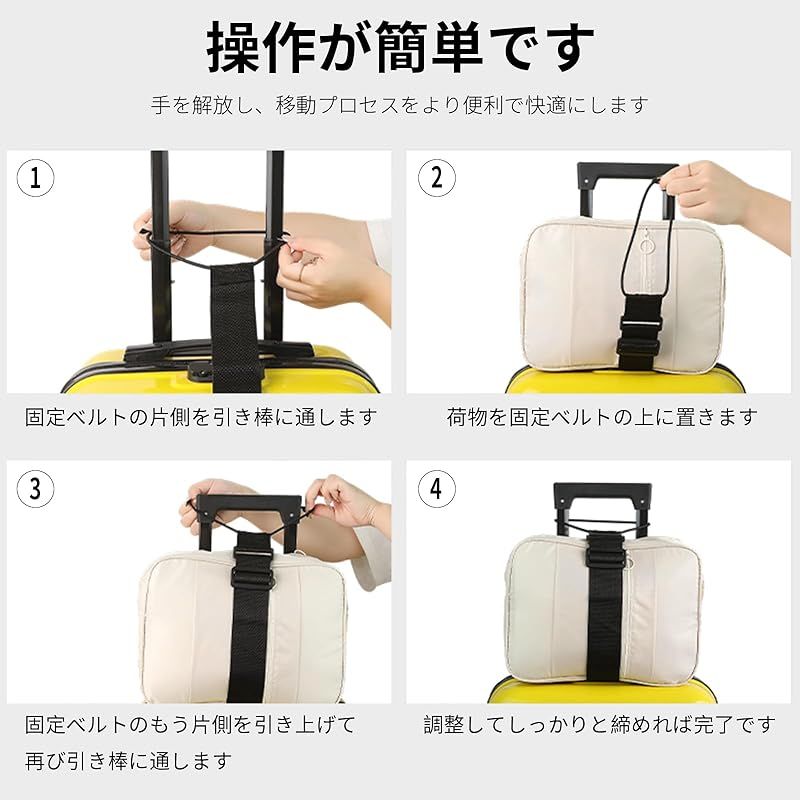 操作が簡単です

手を解放し、移動プロセスをより便利で快適にします

1

固定ベルトの片側を引き棒に通します

2

荷物を固定ベルトの上に置きます

3

固定ベルトのもう片側を引き上げて再び引き棒に通します

4

調整してしっかりと締めれば完了です