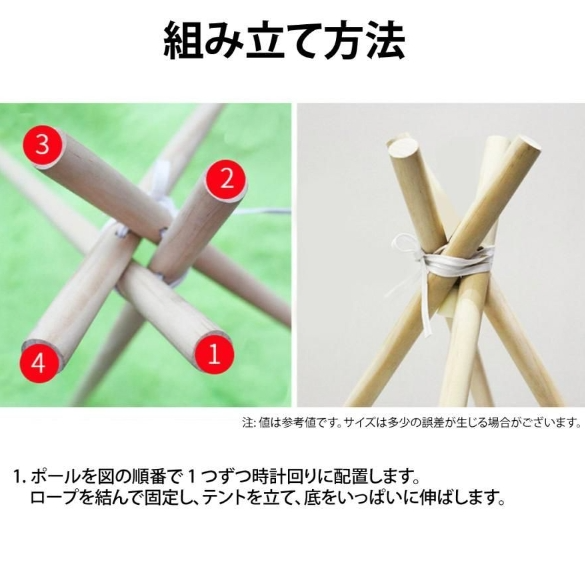 組み立て方法

3

2

4

1

注: 値は参考値です。サイズは多少の誤差が生じる場合がございます。

1. ポールを図の順番で１つずつ時計回りに配置します。
ロープを結んで固定し、テントを立て、底をいっぱいに伸ばします。