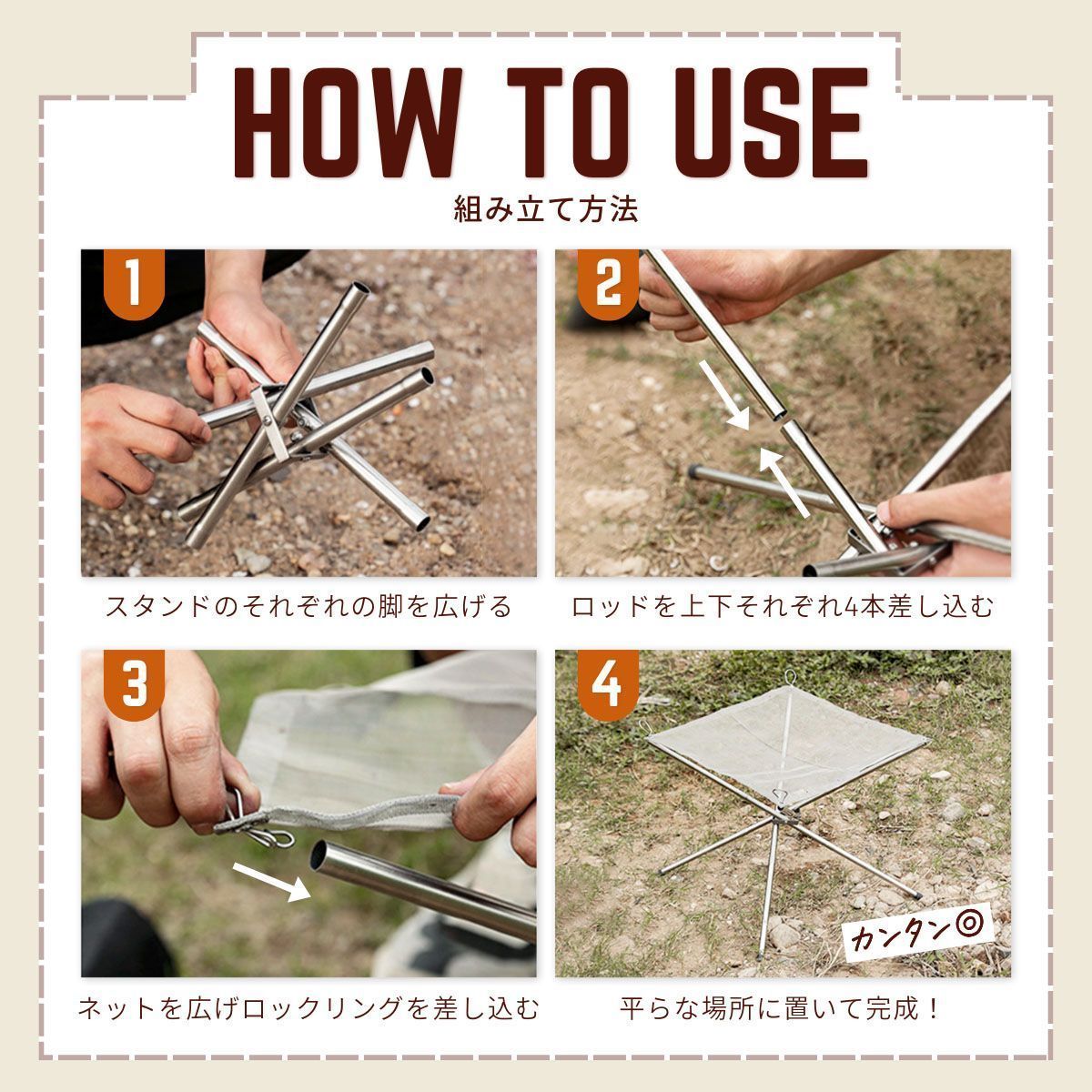 HOW TO USE

組み立て方法

1

スタンドのそれぞれの脚を広げる

2

ロッドを上下それぞれ4本差し込む

3

ネットを広げロックリングを差し込む

4

カンタン◎

平らな場所に置いて完成！