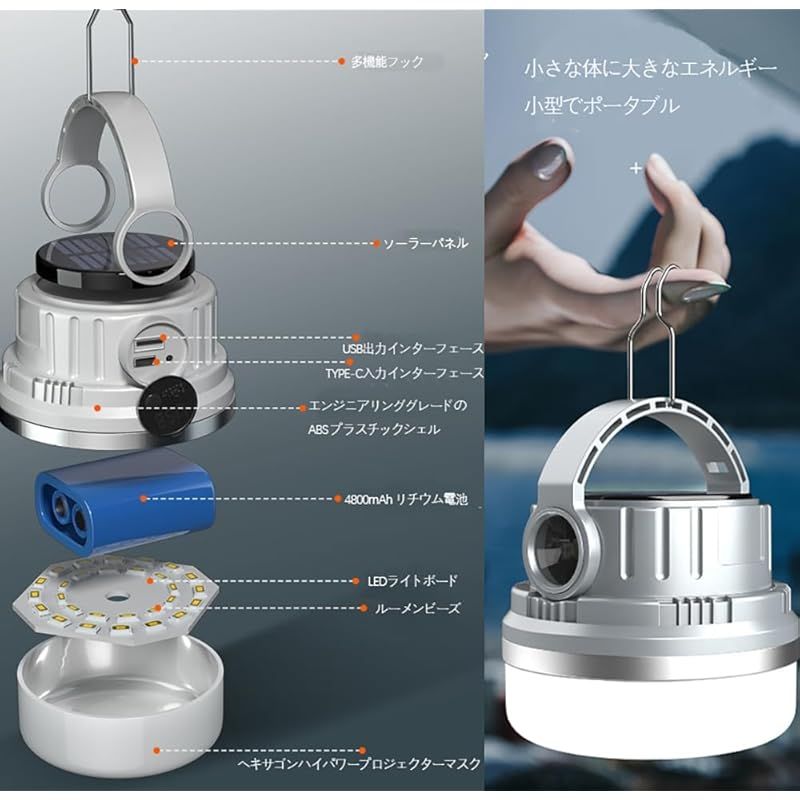 多機能フック

ソーラーパネル

USB出力インターフェース

TYPE-C入力インターフェース

エンジニアリンググレードの ABSプラスチックシェル

4800mAh リチウム電池

LEDライトボード

ルーメンビーズ

ヘキサゴンハイパワープロジェクターマスク

小さな体に大きなエネルギー

小型でポータブル