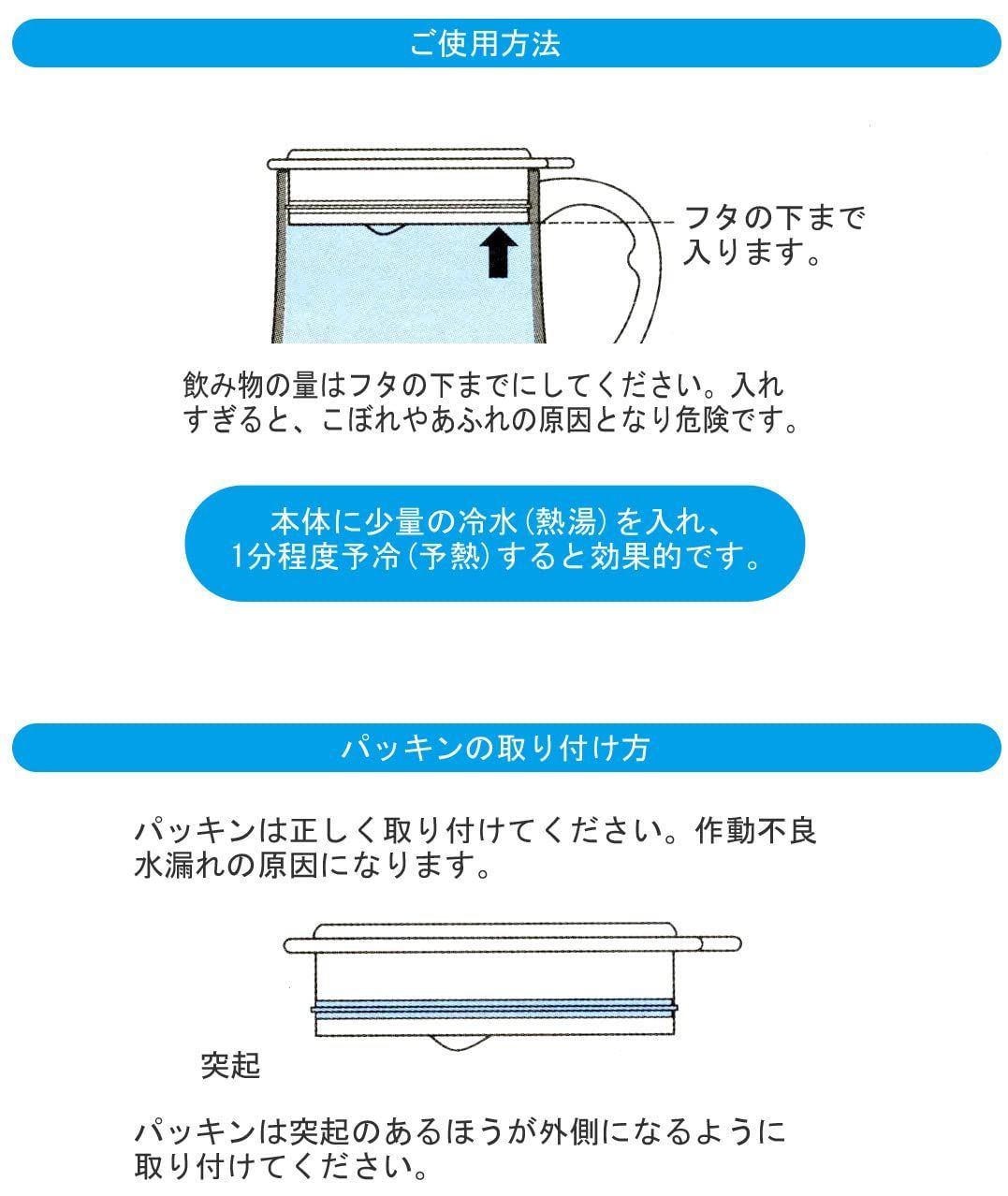 ご使用方法

フタの下まで入ります。

飲み物の量はフタの下までにしてください。入れすぎると、こぼれやあふれの原因となり危険です。

本体に少量の冷水(熱湯)を入れ、1分程度予冷(予熱)すると効果的です。

パッキンの取り付け方

パッキンは正しく取り付けてください。作動不良水漏れの原因になります。

突起

パッキンは突起のあるほうが外側になるように取り付けてください。