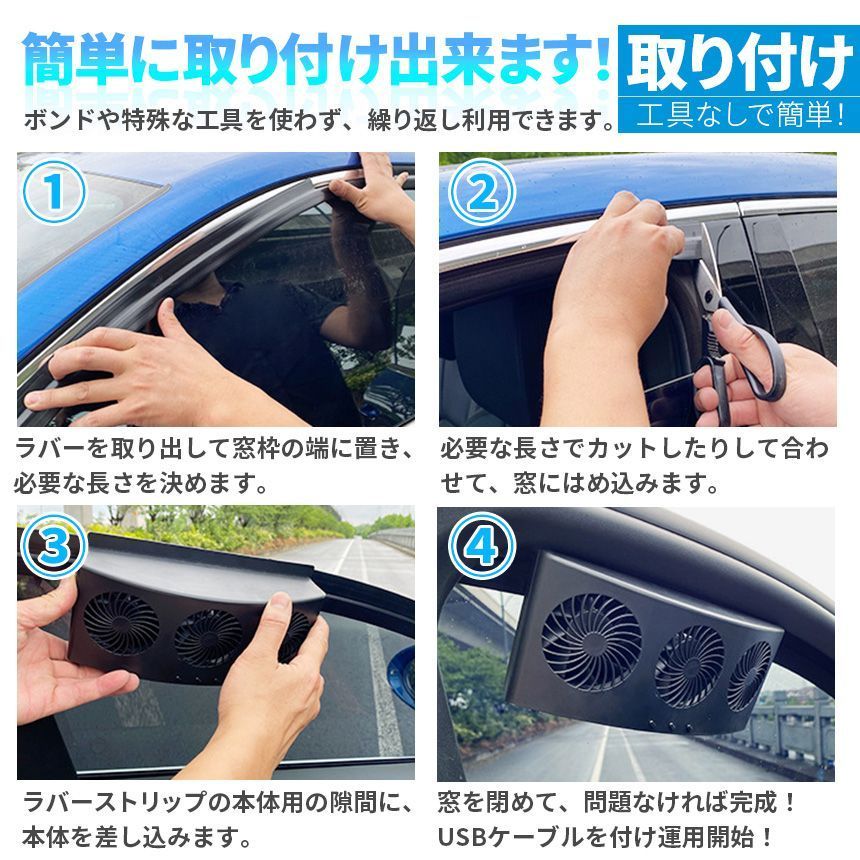 簡単に取り付け出来ます!

取り付け
工具なしで簡単!

ボンドや特殊な工具を使わず、繰り返し利用できます。

1

ラバーを取り出して窓枠の端に置き、必要な長さを決めます。

2

必要な長さでカットしたりして合わせて、窓にはめ込みます。

3

ラバーストリップの本体用の隙間に、本体を差し込みます。

4

窓を閉めて、問題なければ完成！
USBケーブルを付け運用開始！