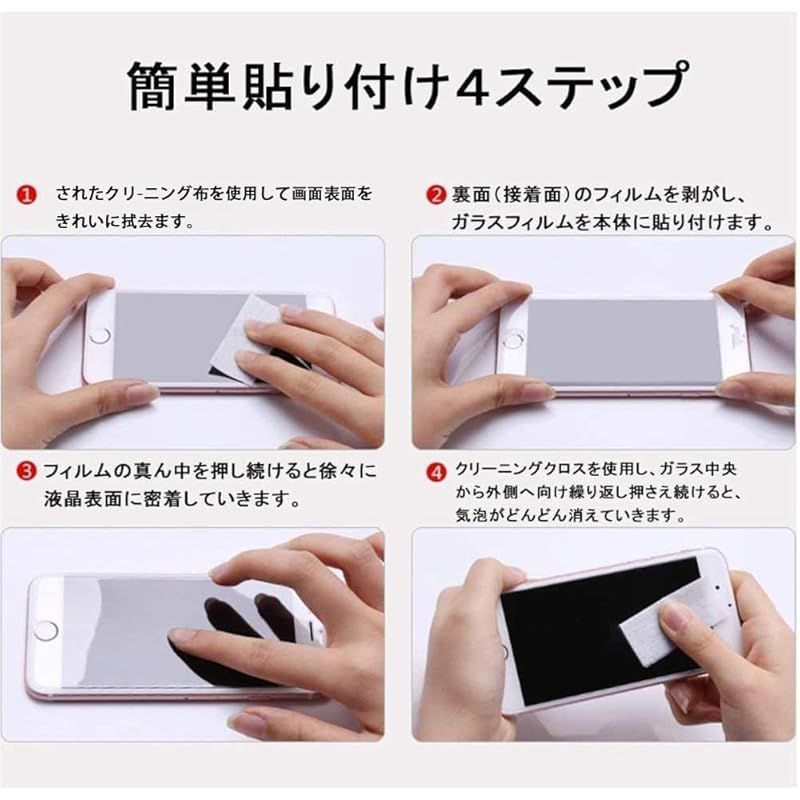 簡単貼り付け4ステップ

❶ されたクリ-ニング布を使用して画面表面をきれいに拭去ます。

❷ 裏面（接着面）のフィルムを剥がし、ガラスフィルムを本体に貼り付けます。

❸ フィルムの真ん中を押し続けると徐々に液晶表面に密着していきます。

❹ クリーニングクロスを使用し、ガラス中央から外側へ向け繰り返し押さえ続けると、気泡がどんどん消えていきます。