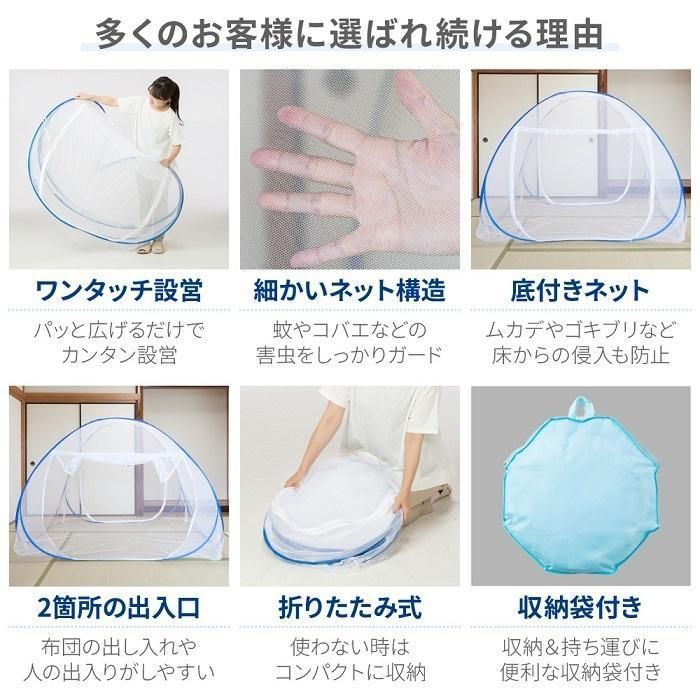 多くのお客様に選ばれ続ける理由

ワンタッチ設営

パッと広げるだけでカンタン設営

細かいネット構造

蚊やコバエなどの害虫をしっかりガード

底付きネット

ムカデやゴキブリなど床からの侵入も防止

2箇所の出入口

布団の出し入れや人の出入りがしやすい

折りたたみ式

使わない時はコンパクトに収納

収納袋付き

収納＆持ち運びに便利な収納袋付き