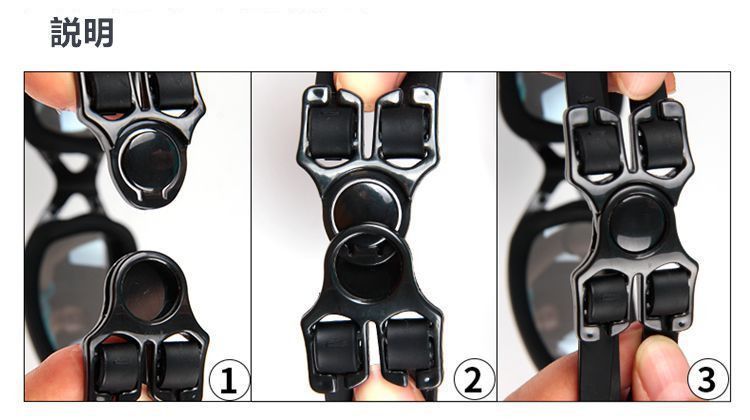 説明

1

2

3