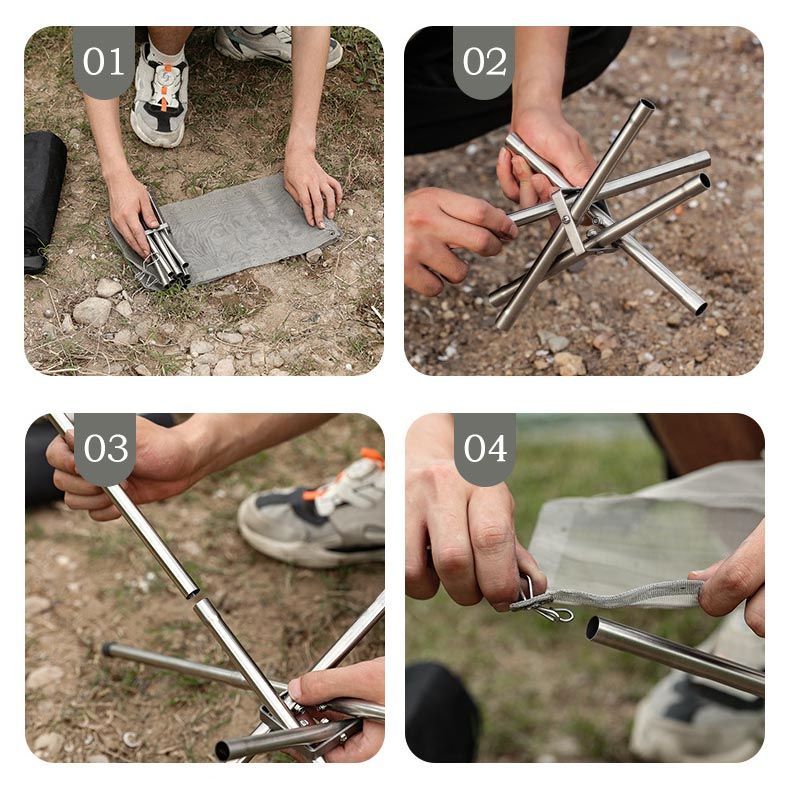 01

02

03

04