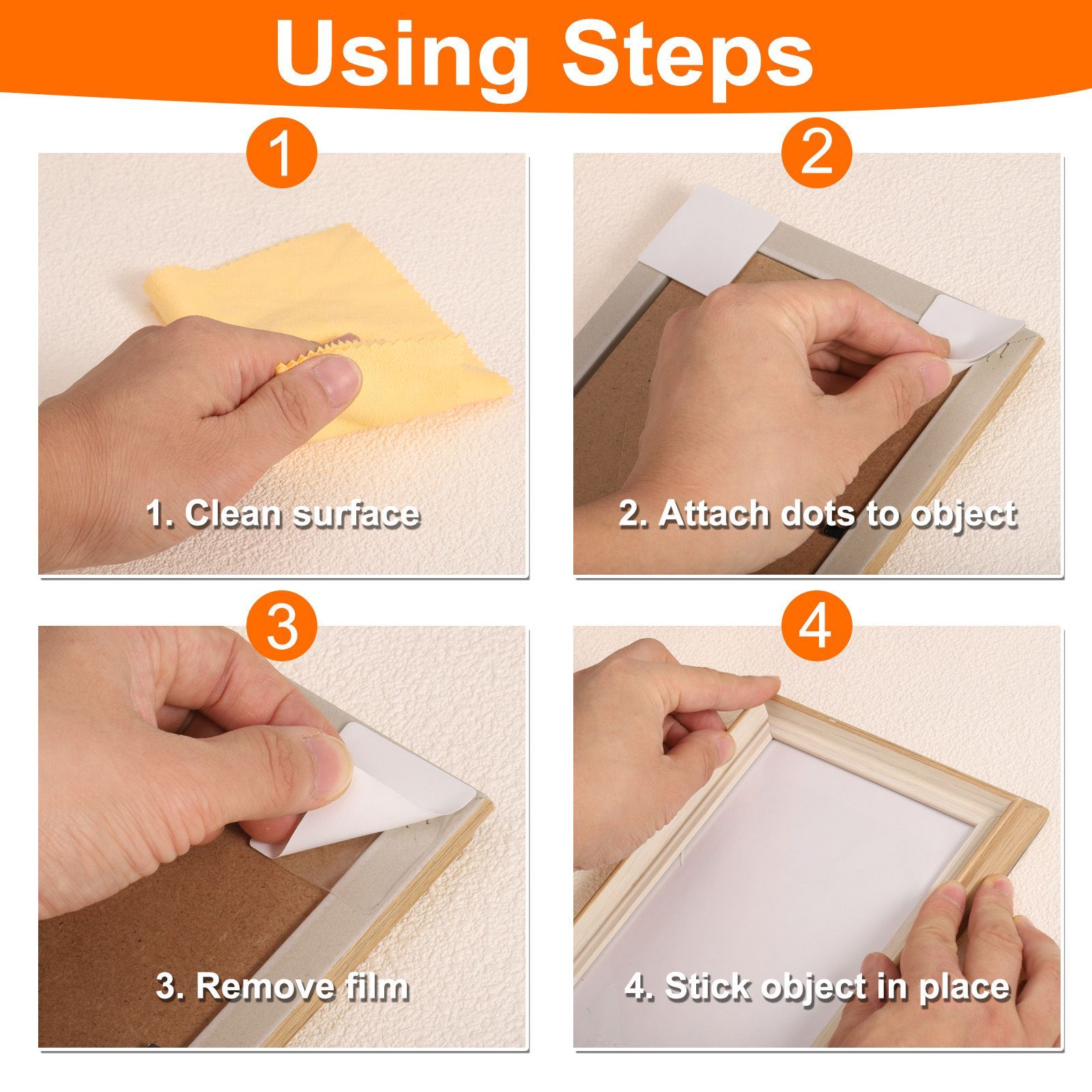 Using Steps

1

1. Clean surface

2

2. Attach dots to object

3

3. Remove film

4

4. Stick object in place