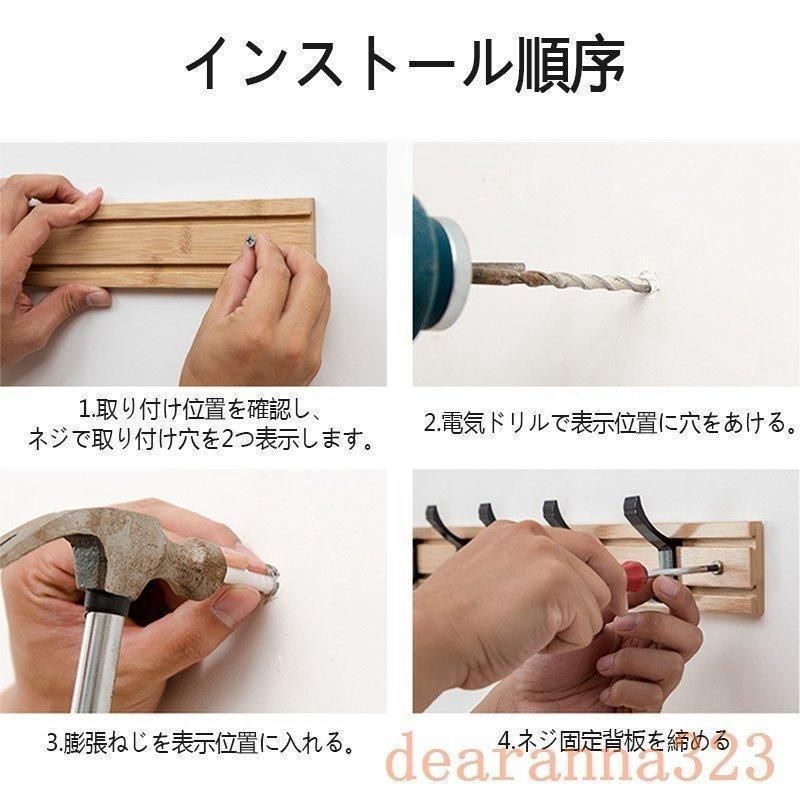 インストール順序

1.取り付け位置を確認し、ネジで取り付け穴を2つ表示します。

2.電気ドリルで表示位置に穴をあける。

3.膨張ねじを表示位置に入れる。

4.ネジ固定背板を締める

dearanna323