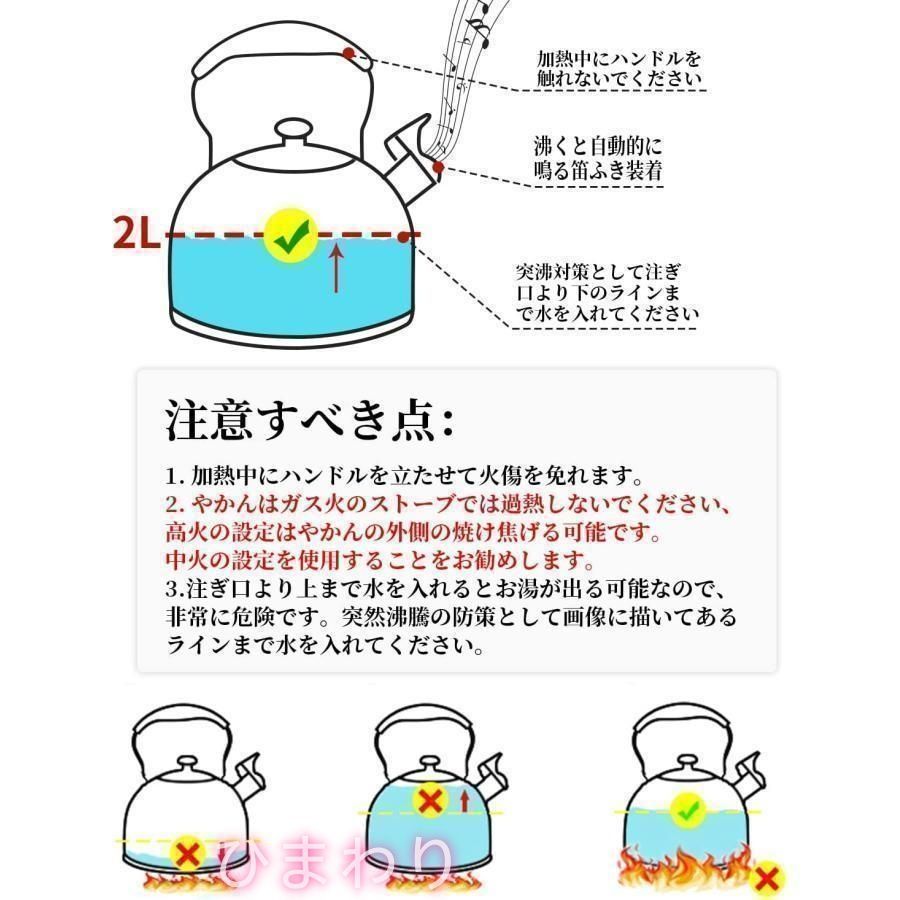 加熱中にハンドルを触れないでください

沸くと自動的に鳴る笛ふき装着

2L

突沸対策として注ぎ口より下のラインまで水を入れてください

注意すべき点:

1. 加熱中にハンドルを立たせて火傷を免れます。
2. やかんはガス火のストーブでは過熱しないでください、高火の設定はやかんの外側の焼け焦げる可能です。中火の設定を使用することをお勧めします。
3.注ぎ口より上まで水を入れるとお湯が出る可能なので、非常に危険です。突然沸騰の防策として画像に描いてあるラインまで水を入れてください。

ひまわり