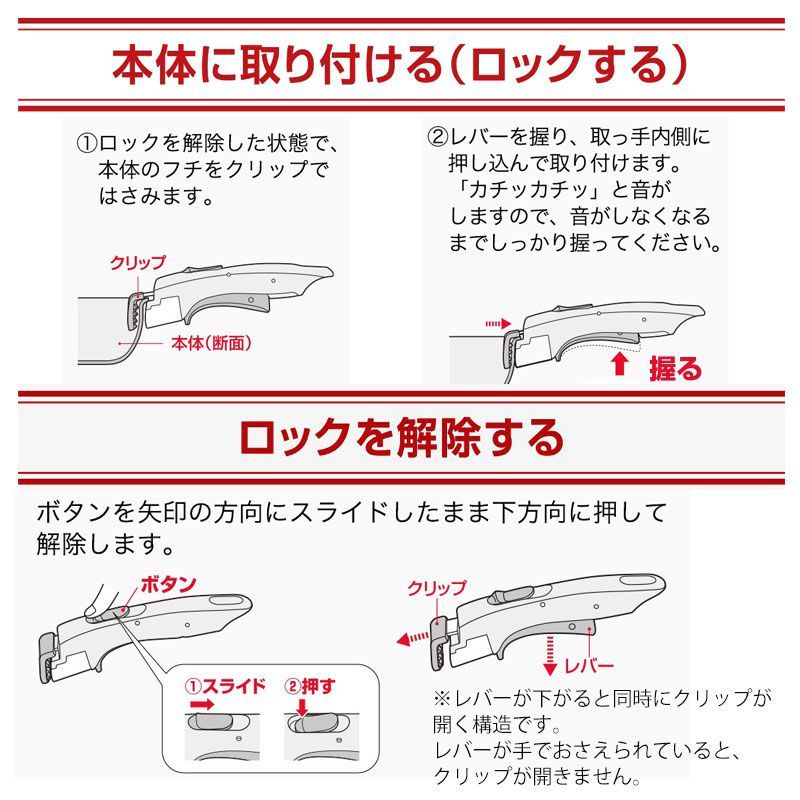 本体に取り付ける(ロックする)

①ロックを解除した状態で、本体のフチをクリップではさみます。

クリップ

本体(断面)

②レバーを握り、取っ手内側に押し込んで取り付けます。「カチッカチッ」と音がしますので、音がしなくなるまでしっかり握ってください。

握る

ロックを解除する

ボタンを矢印の方向にスライドしたまま下方向に押して解除します。

ボタン

①スライド

②押す

クリップ

レバー

※レバーが下がると同時にクリップが開く構造です。
レバーが手でおさえられていると、クリップが開きません。