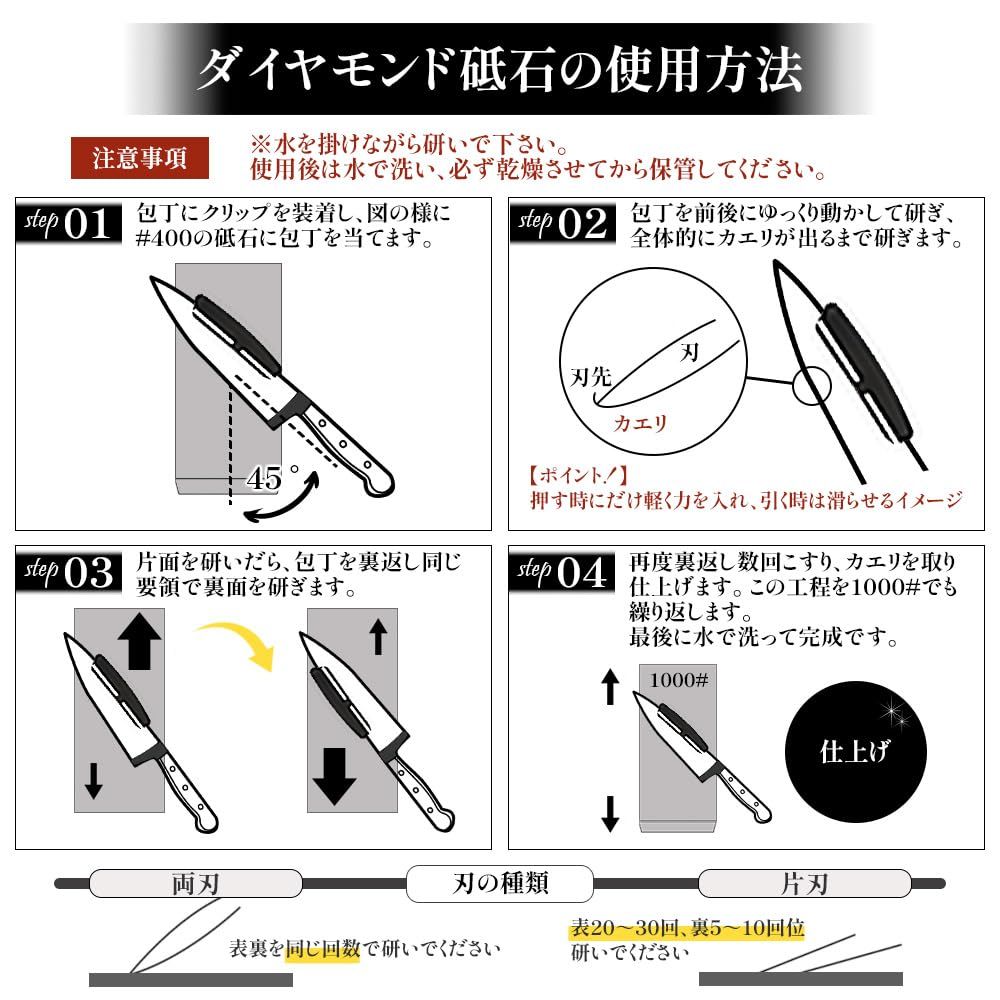 ダイヤモンド砥石の使用方法

注意事項

※水を掛けながら研いで下さい。
使用後は水で洗い、必ず乾燥させてから保管してください。

step 01 包丁にクリップを装着し、図の様に#400の砥石に包丁を当てます。

45°

step 02 包丁を前後にゆっくり動かして研ぎ、全体的にカエリが出るまで研ぎます。

刃先
刃
カエリ

【ポイント！】
押す時にだけ軽く力を入れ、引く時は滑らせるイメージ

step 03 片面を研いだら、包丁を裏返し同じ要領で裏面を研ぎます。

step 04 再度裏返し数回こすり、カエリを取り仕上げます。この工程を1000#でも繰り返します。
最後に水で洗って完成です。

1000#

仕上げ

両刃

刃の種類

片刃

表裏を同じ回数で研いでください

表20～30回、裏5～10回位
研いでください