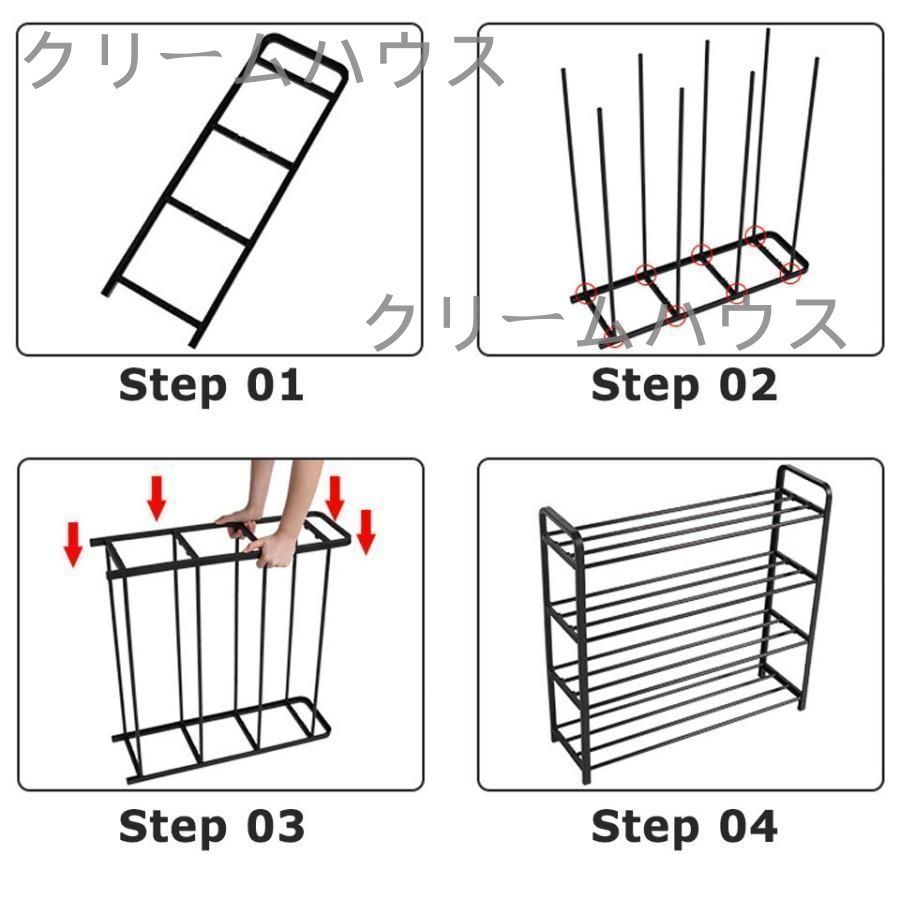 クリームハウス

クリームハウス

Step 01

Step 02

Step 03

Step 04