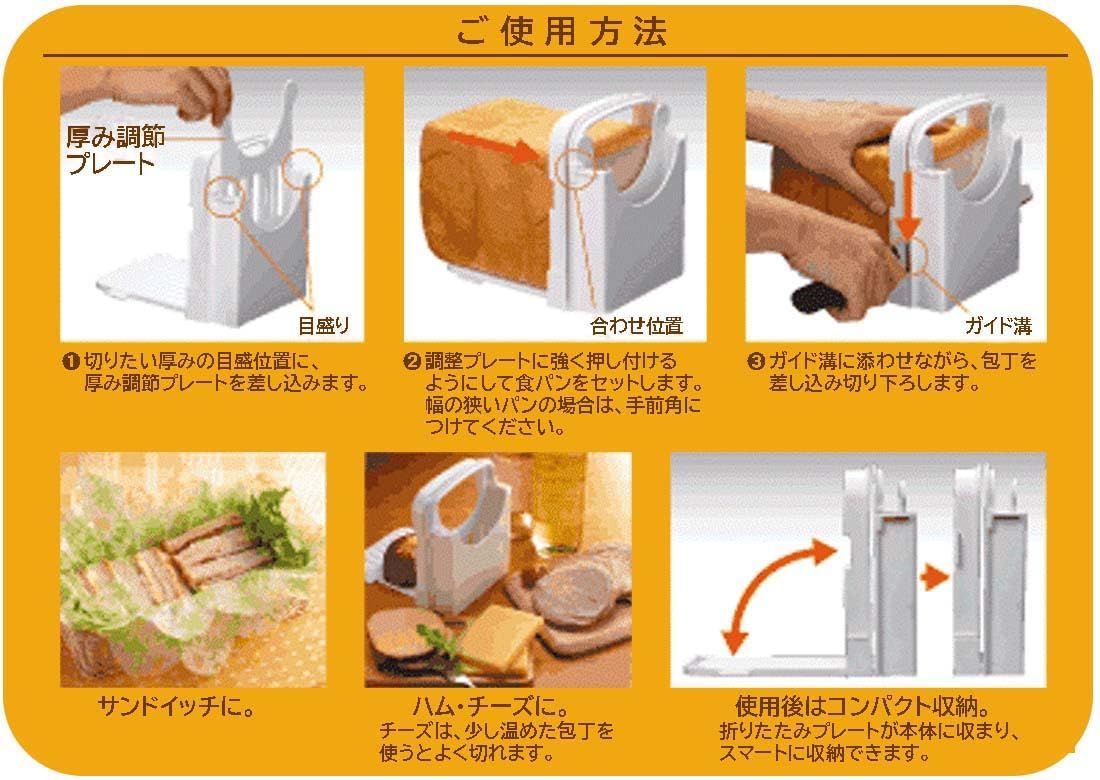 ご使用方法

厚み調節プレート

目盛り

❶切りたい厚みの目盛位置に、厚み調節プレートを差し込みます。

合わせ位置

❷調整プレートに強く押し付けるようにして食パンをセットします。幅の狭いパンの場合は、手前角につけてください。

ガイド溝

❸ガイド溝に添わせながら、包丁を差し込み切り下ろします。

サンドイッチに。

ハム・チーズに。
チーズは、少し温めた包丁を使うとよく切れます。

使用後はコンパクト収納。
折りたたみプレートが本体に収まり、スマートに収納できます。