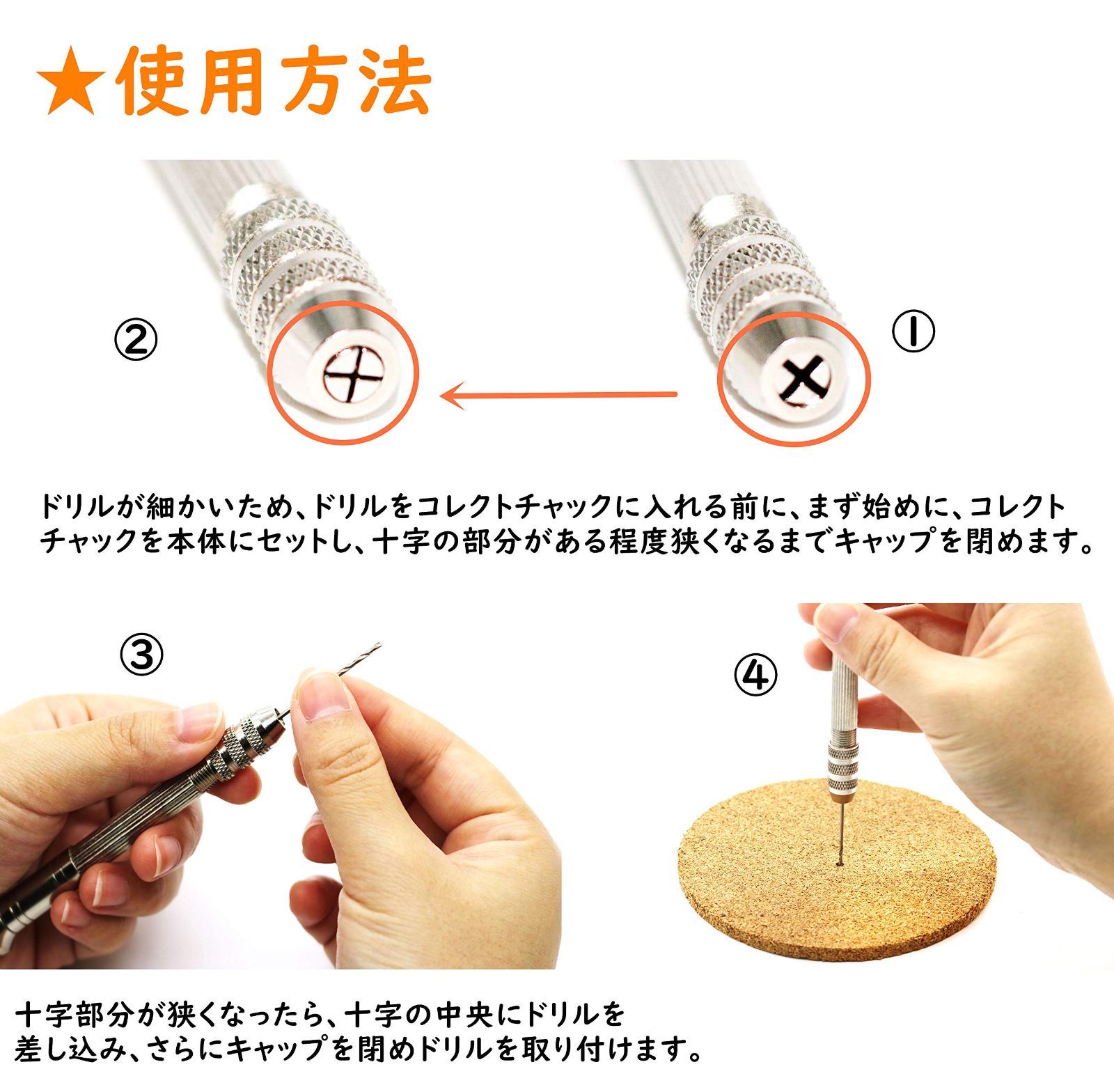 ★使用方法

②

①

ドリルが細かいため、ドリルをコレクトチャックに入れる前に、まず始めに、コレクトチャックを本体にセットし、十字の部分がある程度狭くなるまでキャップを閉めます。

③

④

十字部分が狭くなったら、十字の中央にドリルを差し込み、さらにキャップを閉めドリルを取り付けます。