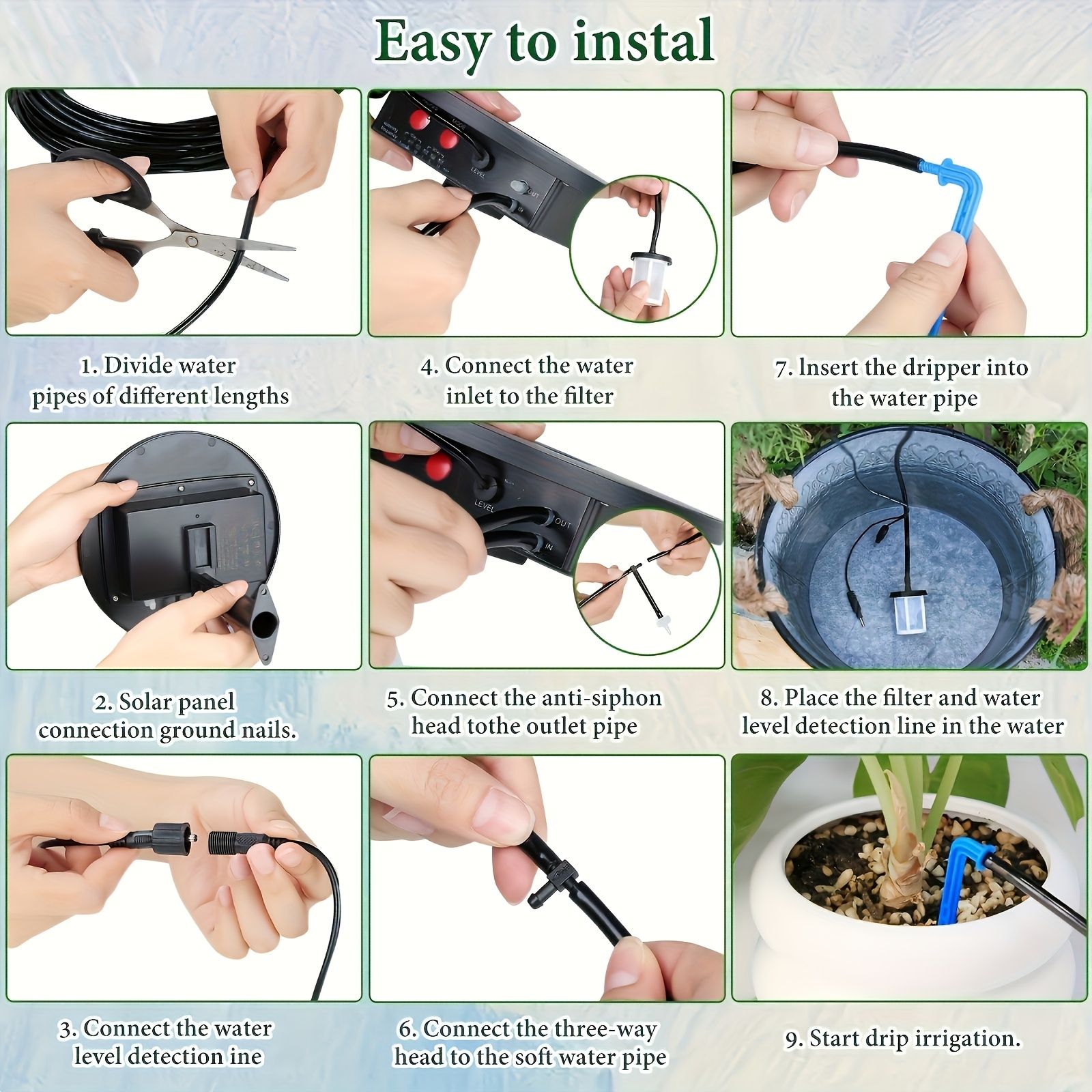 Easy to instal

1. Divide water pipes of different lengths

2. Solar panel connection ground nails.

3. Connect the water level detection ine

MODE

LEVEL

OUT

IN

4. Connect the water inlet to the filter

LEVEL

OUT

IN

5. Connect the anti-siphon head tothe outlet pipe

6. Connect the three-way head to the soft water pipe

7. Insert the dripper into the water pipe

8. Place the filter and water level detection line in the water

9. Start drip irrigation.