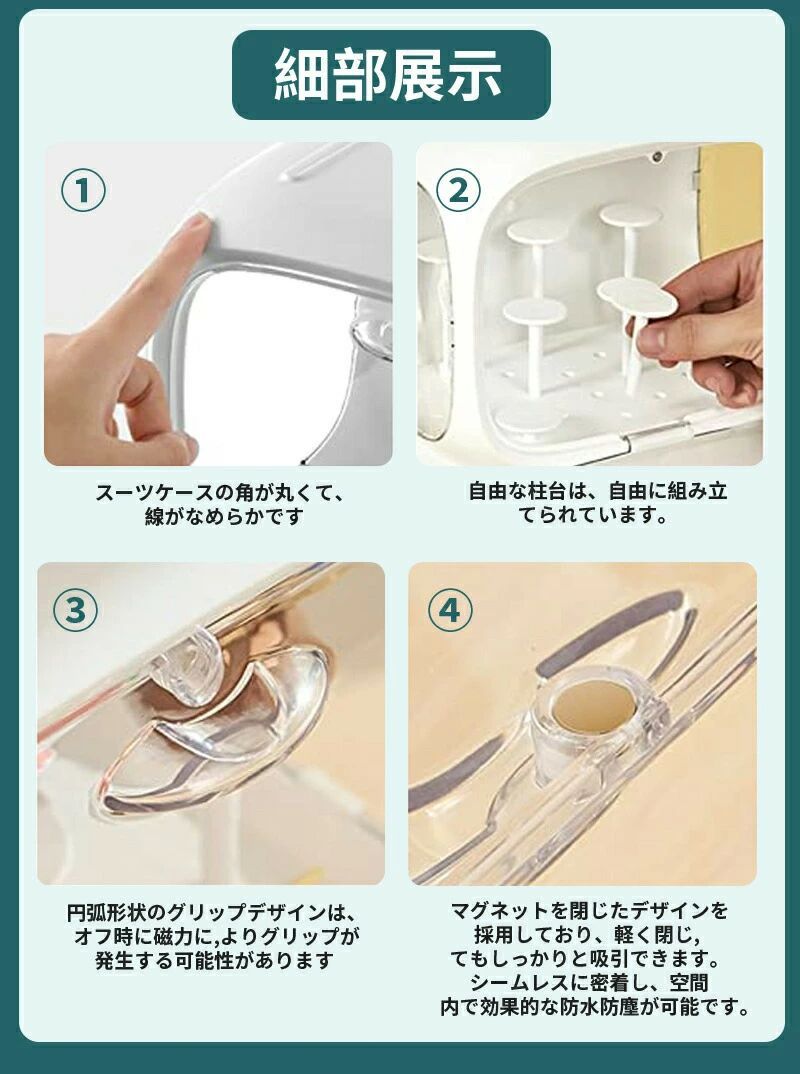 細部展示

①

スーツケースの角が丸くて、線がなめらかです

②

自由な柱台は、自由に組み立てられています。

③

円弧形状のグリップデザインは、オフ時に磁力に,よりグリップが発生する可能性があります

④

マグネットを閉じたデザインを採用しており、軽く閉じ,てもしっかりと吸引できます。シームレスに密着し、空間内で効果的な防水防塵が可能です。