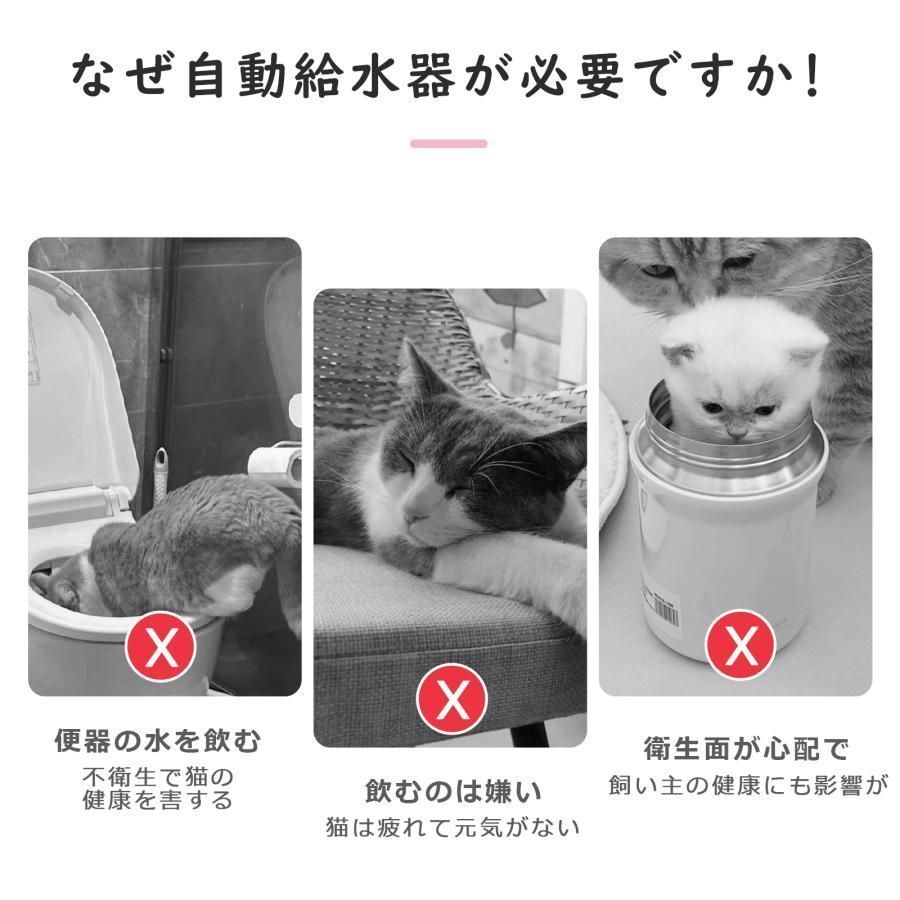 なぜ自動給水器が必要ですか！

X

便器の水を飲む

不衛生で猫の健康を害する

X

飲むのは嫌い

猫は疲れて元気がない

X

衛生面が心配で

飼い主の健康にも影響が