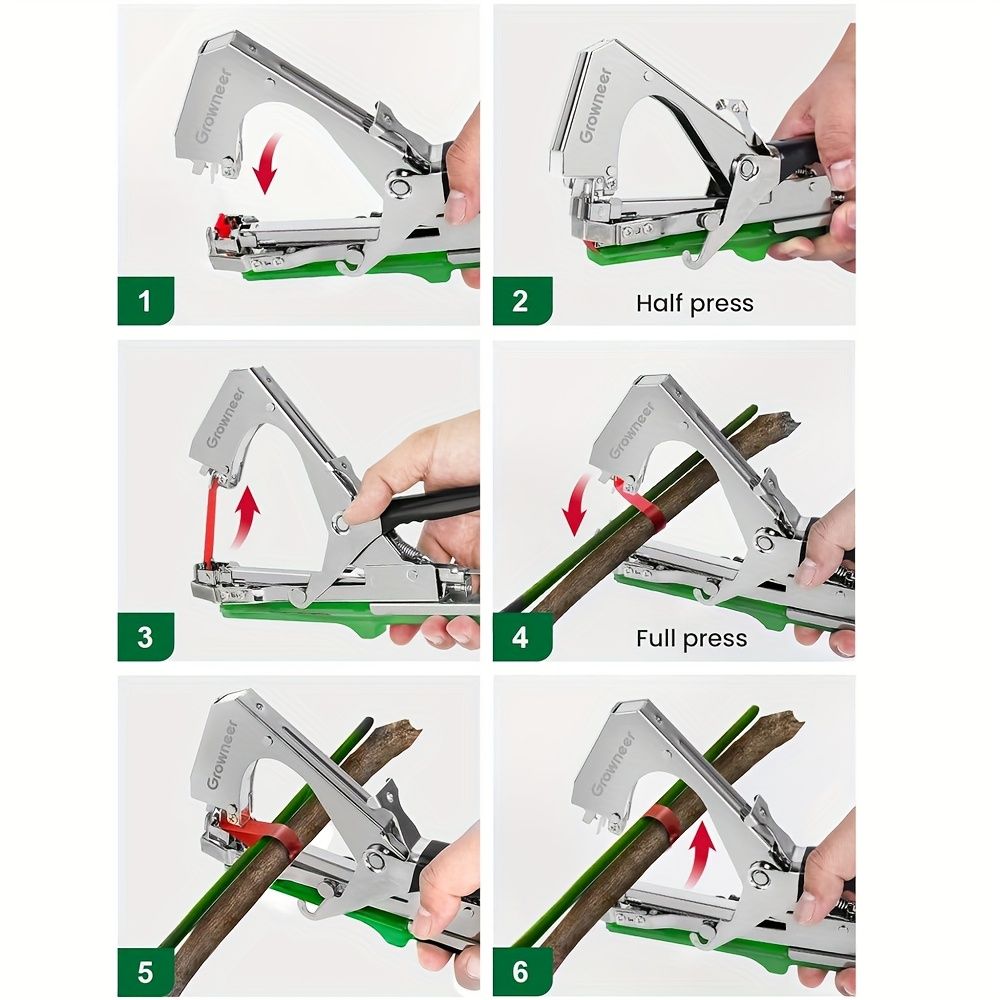 Growneer

1

Growneer

2

Half press

Growneer

3

Growneer

4

Full press

Growneer

5

Growneer

6