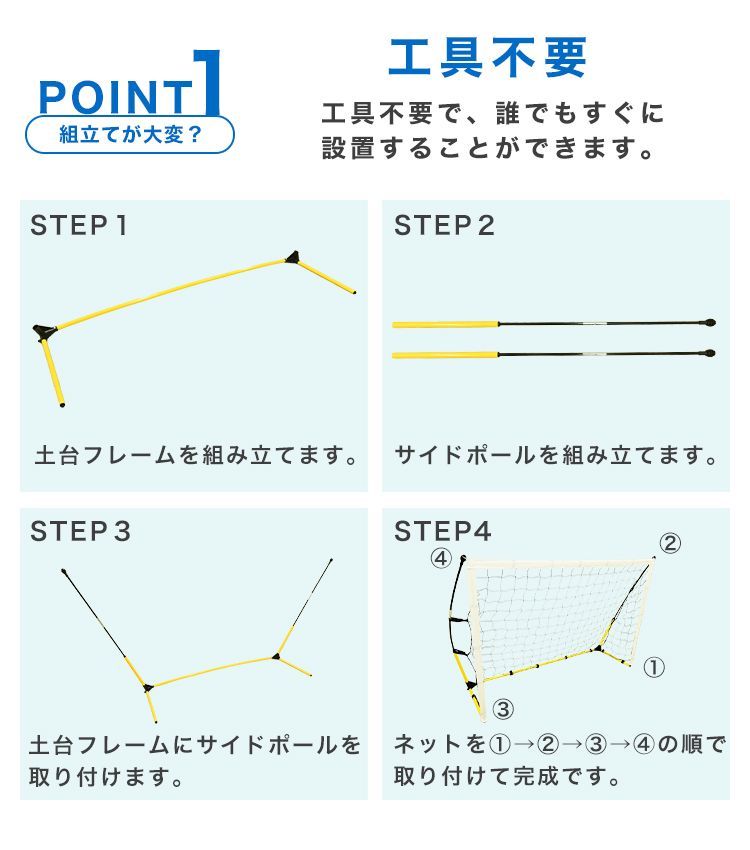 POINT 1
組立てが大変？

工具不要

工具不要で、誰でもすぐに設置することができます。

STEP 1

土台フレームを組み立てます。

STEP 2

サイドポールを組み立てます。

STEP 3

土台フレームにサイドポールを取り付けます。

STEP4

④
②
①
③

ネットを①→②→③→④の順で取り付けて完成です。