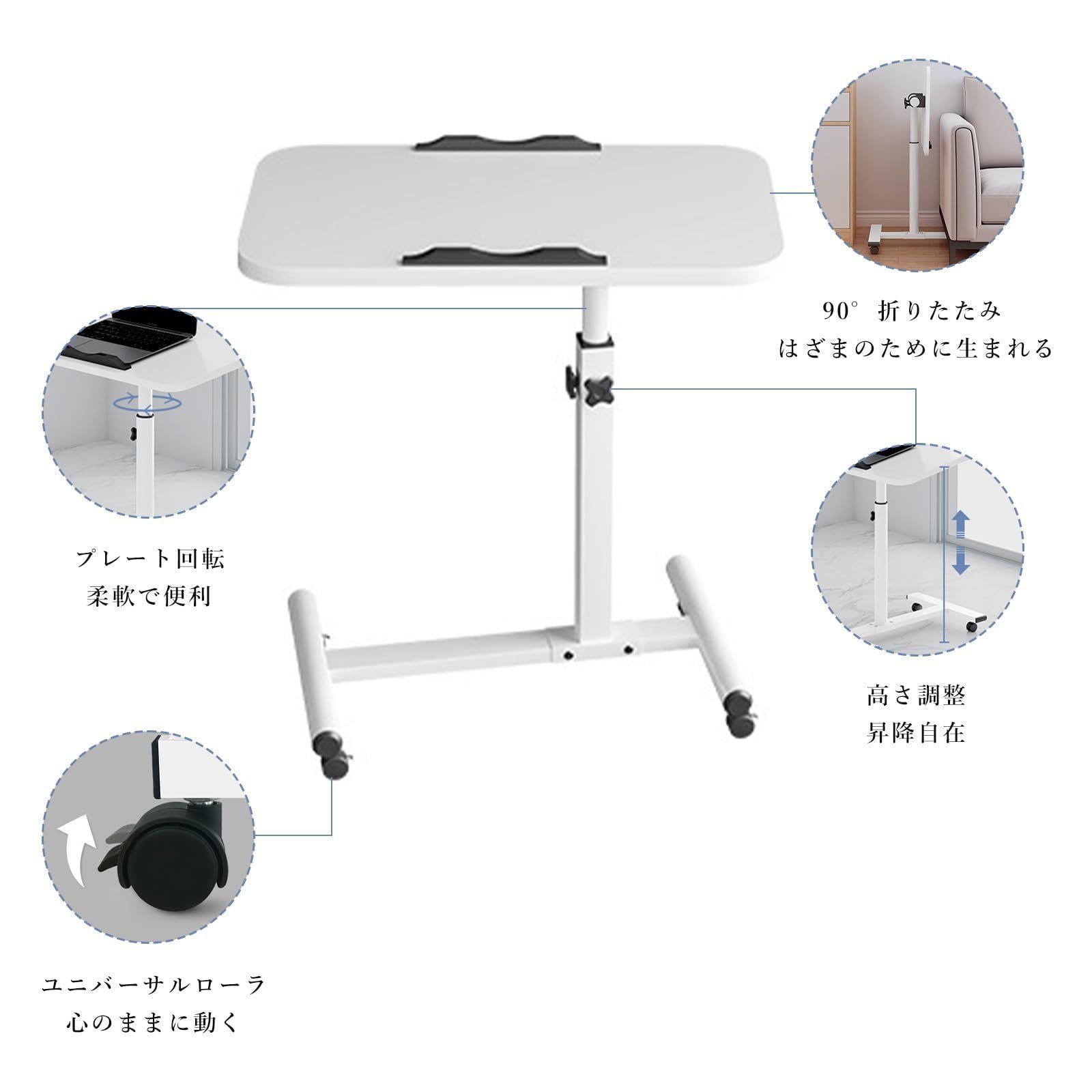 90° 折りたたみ
はざまのために生まれる

プレート回転
柔軟で便利

高さ調整
昇降自在

ユニバーサルローラ
心のままに動く