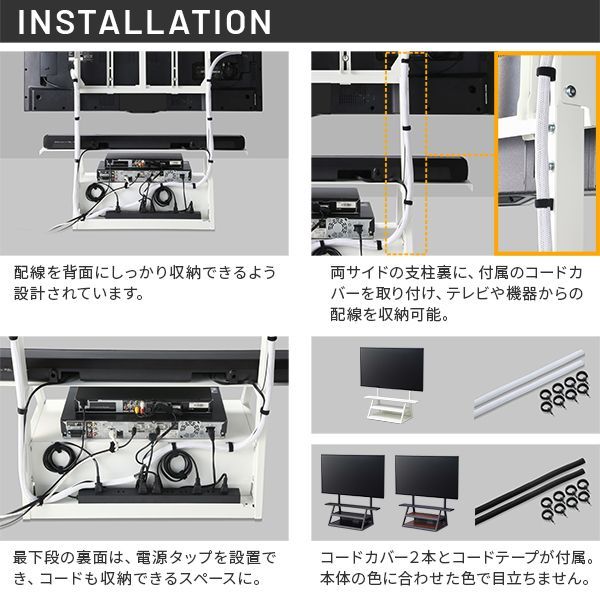 INSTALLATION

配線を背面にしっかり収納できるよう設計されています。

両サイドの支柱裏に、付属のコードカバーを取り付け、テレビや機器からの配線を収納可能。

最下段の裏面は、電源タップを設置でき、コードも収納できるスペースに。

コードカバー２本とコードテープが付属。本体の色に合わせた色で目立ちません。