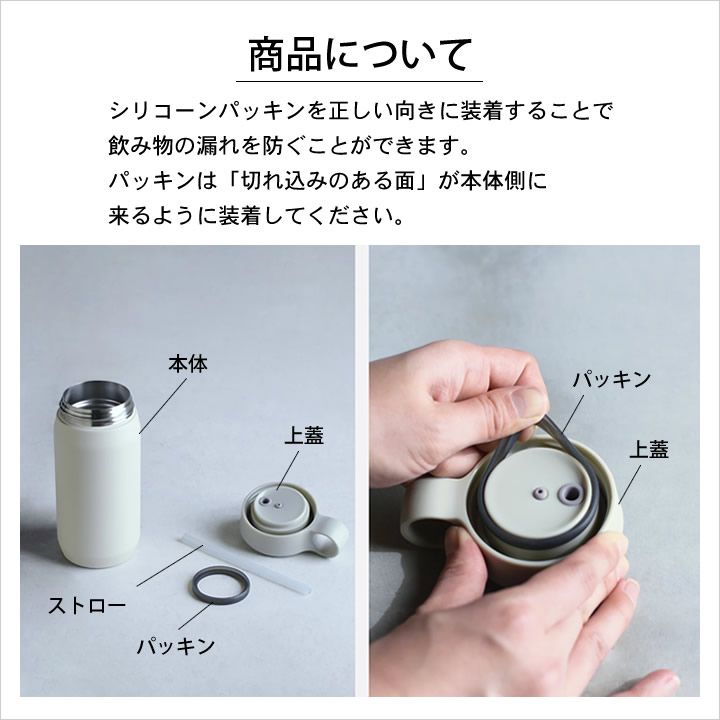 商品について

シリコーンパッキンを正しい向きに装着することで飲み物の漏れを防ぐことができます。
パッキンは「切れ込みのある面」が本体側に来るように装着してください。

本体
上蓋
ストロー
パッキン

パッキン
上蓋