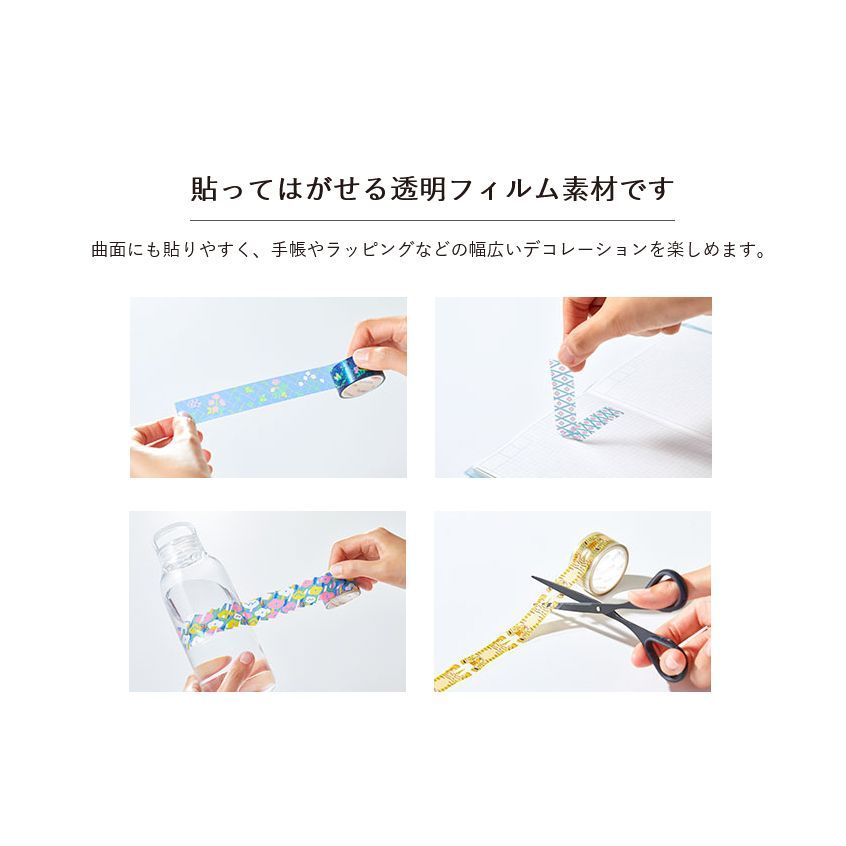 貼ってはがせる透明フィルム素材です

曲面にも貼りやすく、手帳やラッピングなどの幅広いデコレーションを楽しめます。