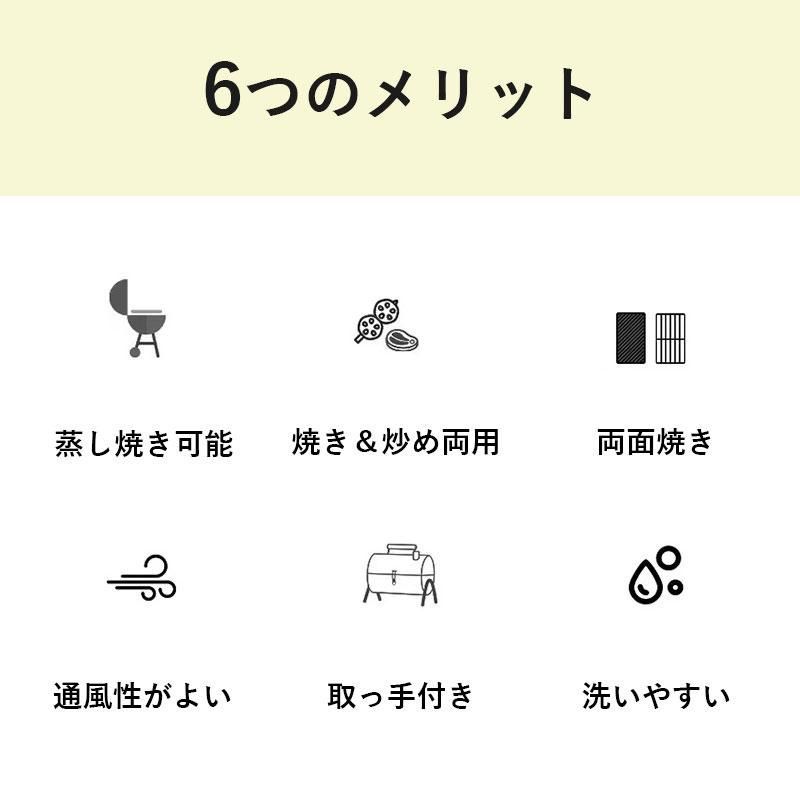 6つのメリット

蒸し焼き可能

焼き＆炒め両用

両面焼き

通風性がよい

取っ手付き

洗いやすい