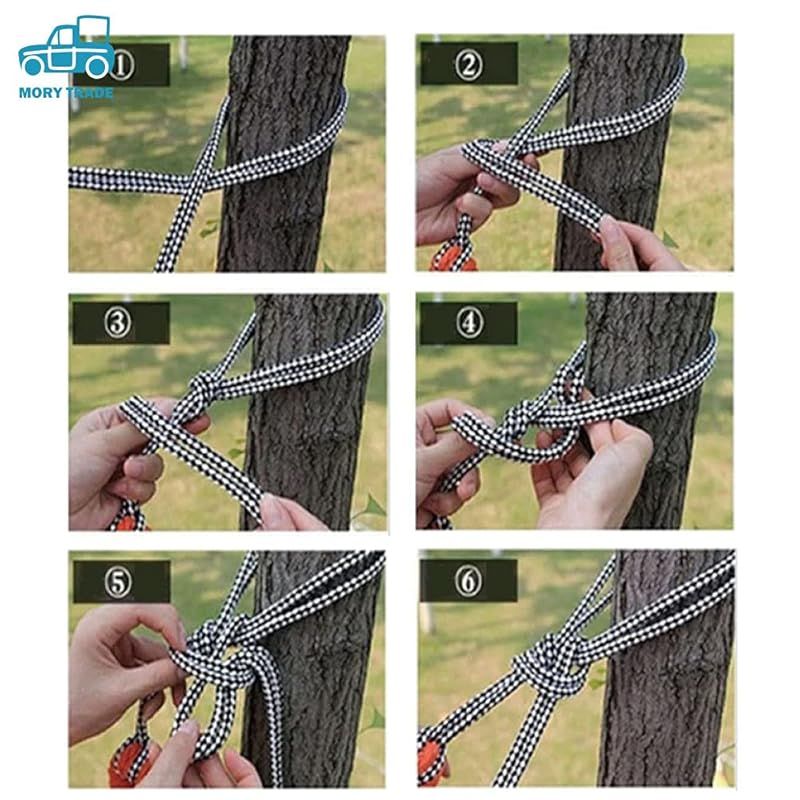 MORY TRADE

①

②

③

④

⑤

⑥