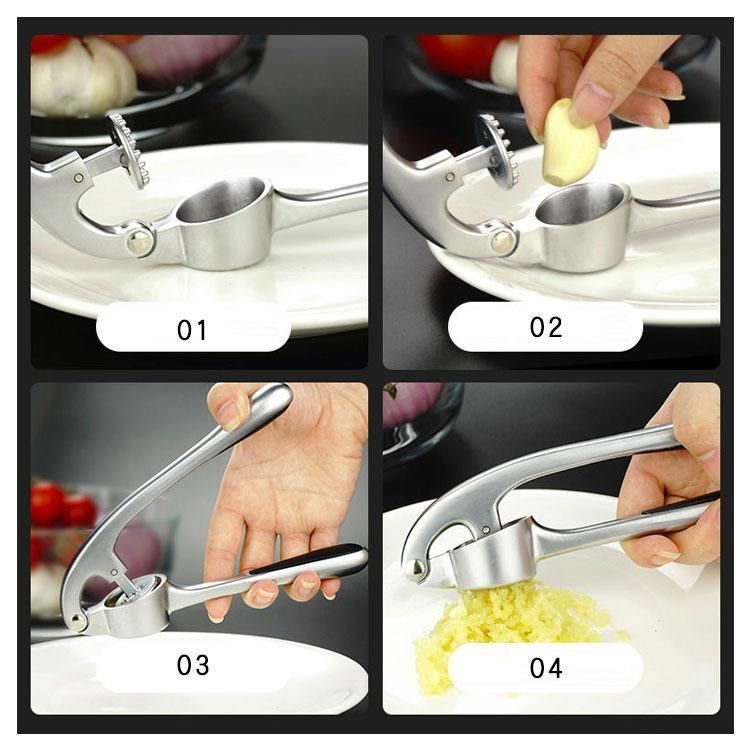 01

02

03

04