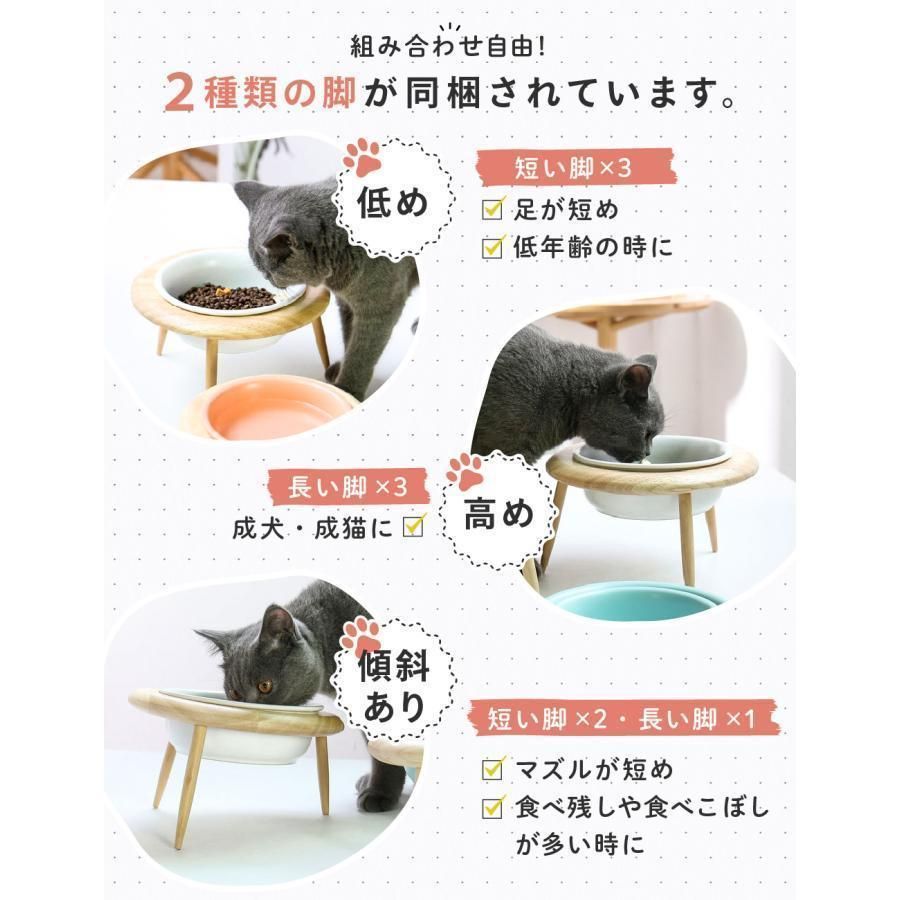 組み合わせ自由!
2種類の脚が同梱されています。

低め

短い脚×3
足が短め
低年齢の時に

長い脚×3
成犬・成猫に

高め

傾斜あり

短い脚×2・長い脚×1
マズルが短め
食べ残しや食べこぼしが多い時に