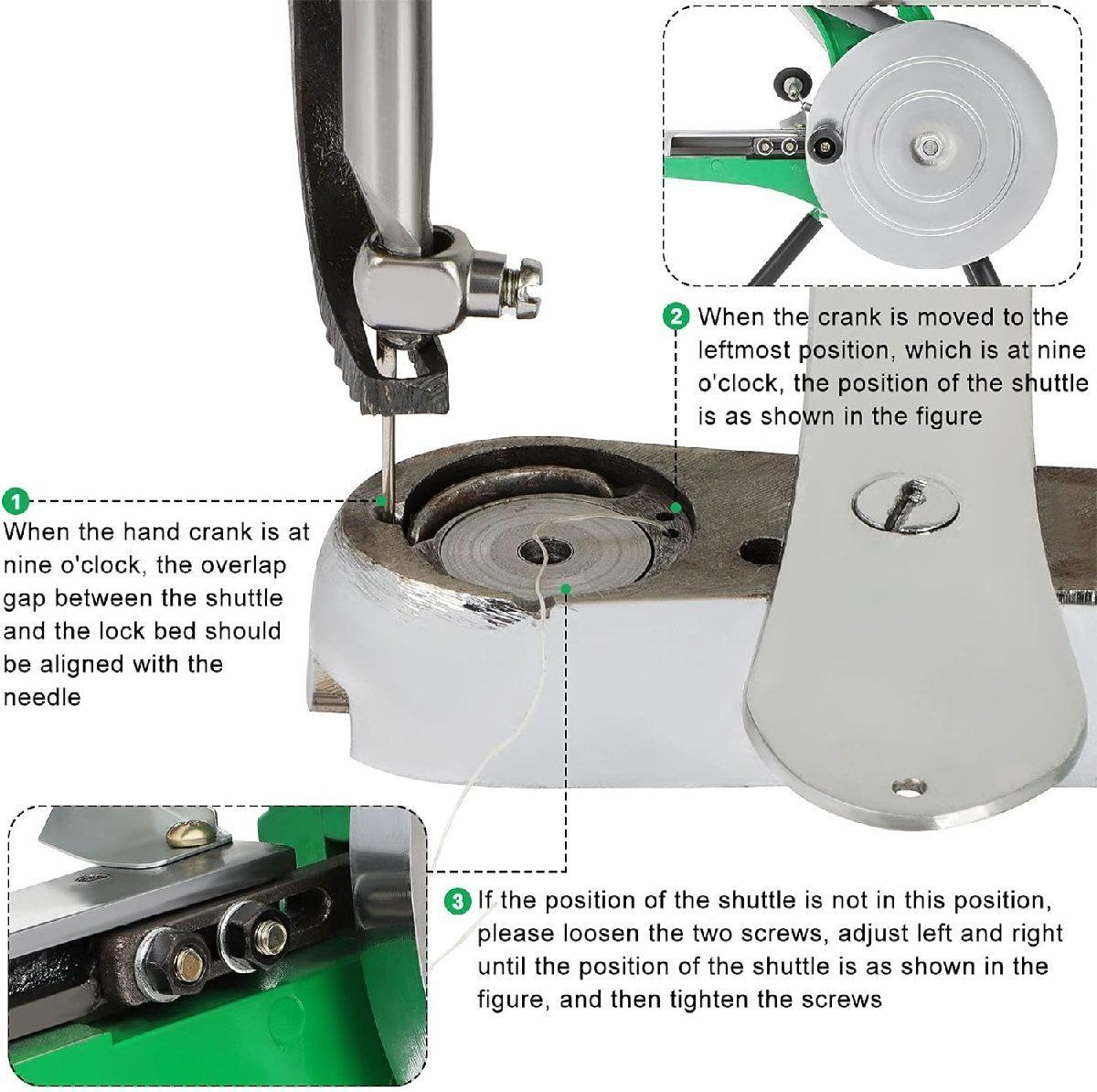 2 When the crank is moved to the leftmost position, which is at nine o'clock, the position of the shuttle is as shown in the figure

1 When the hand crank is at nine o'clock, the overlap gap between the shuttle and the lock bed should be aligned with the needle

3 If the position of the shuttle is not in this position, please loosen the two screws, adjust left and right until the position of the shuttle is as shown in the figure, and then tighten the screws