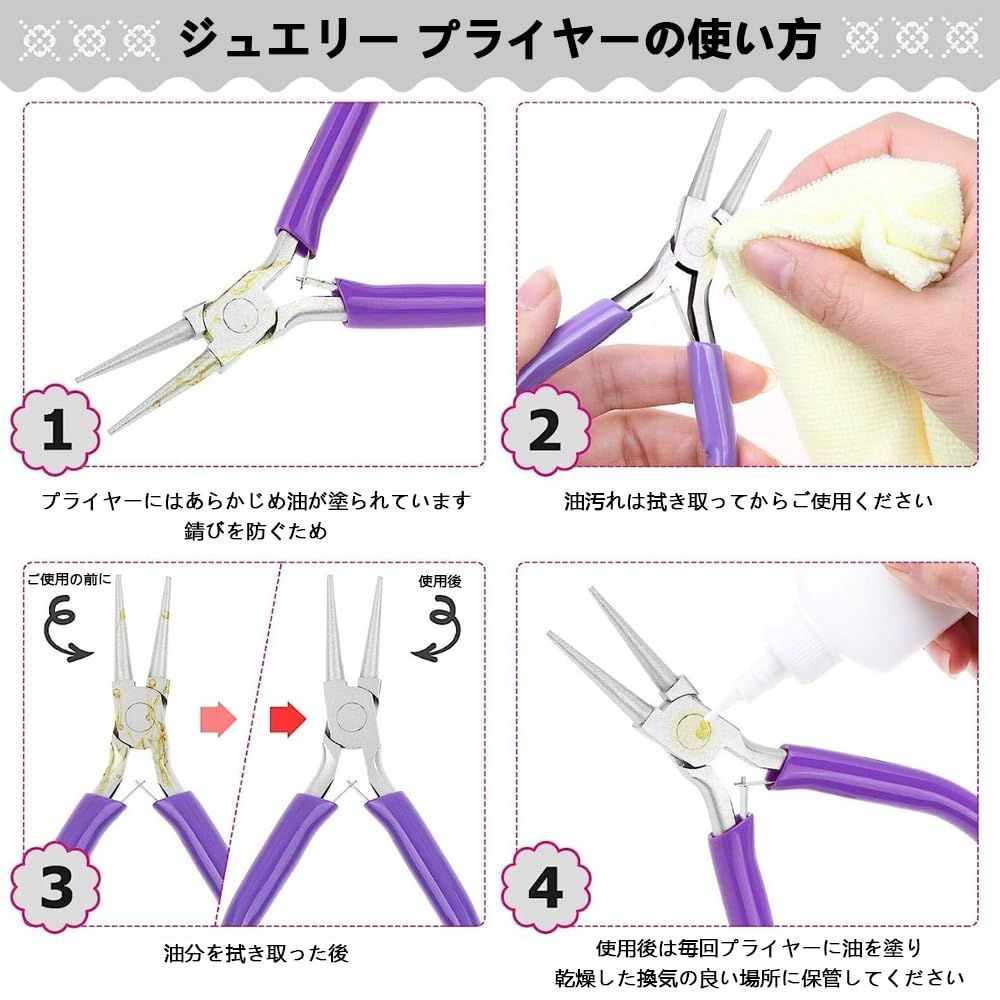 ジュエリー プライヤーの使い方

1

プライヤーにはあらかじめ油が塗られています
錆びを防ぐため

2

油汚れは拭き取ってからご使用ください

ご使用の前に

使用後

3

油分を拭き取った後

4

使用後は毎回プライヤーに油を塗り
乾燥した換気の良い場所に保管してください