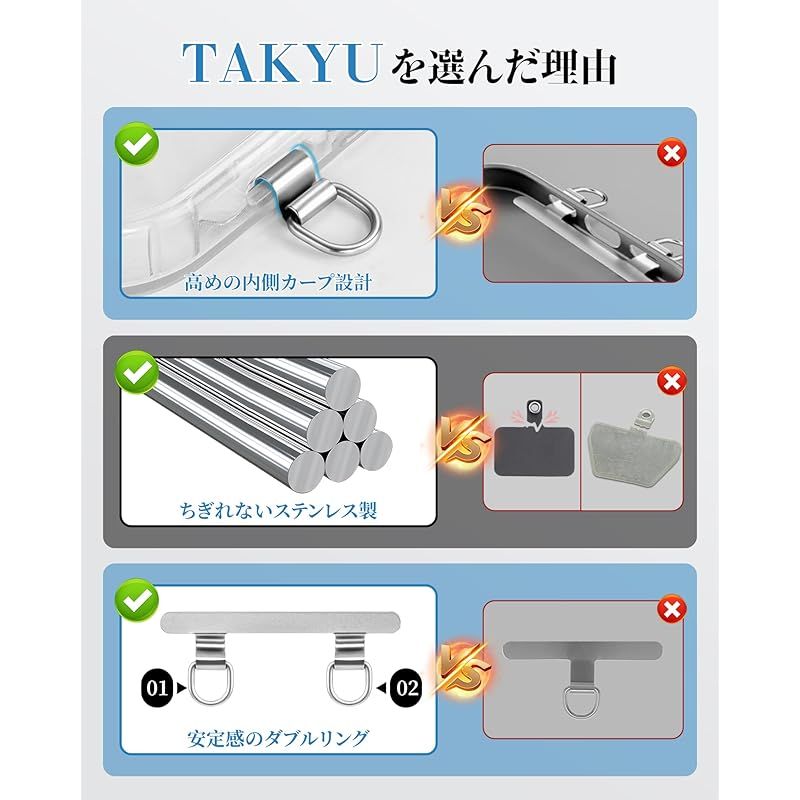 TAKYUを選んだ理由

VS

高めの内側カーブ設計

VS

ちぎれないステンレス製

01

02

VS

安定感のダブルリング