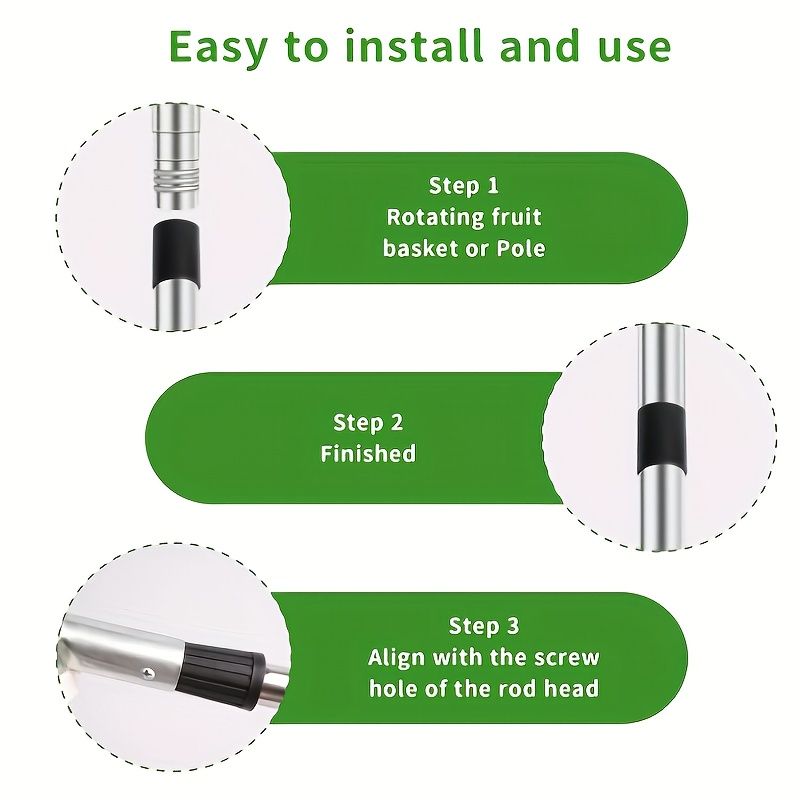 Easy to install and use

Step 1
Rotating fruit basket or Pole

Step 2
Finished

Step 3
Align with the screw hole of the rod head