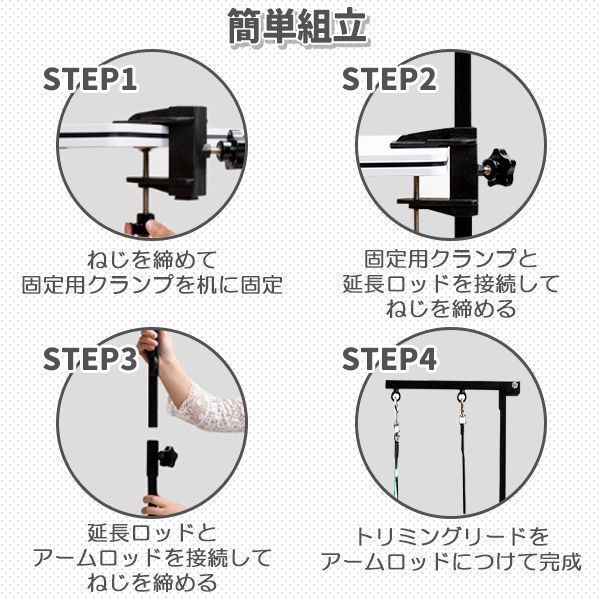 簡単組立

STEP1

ねじを締めて
固定用クランプを机に固定

STEP2

固定用クランプと
延長ロッドを接続して
ねじを締める

STEP3

延長ロッドと
アームロッドを接続して
ねじを締める

STEP4

トリミングリードを
アームロッドにつけて完成