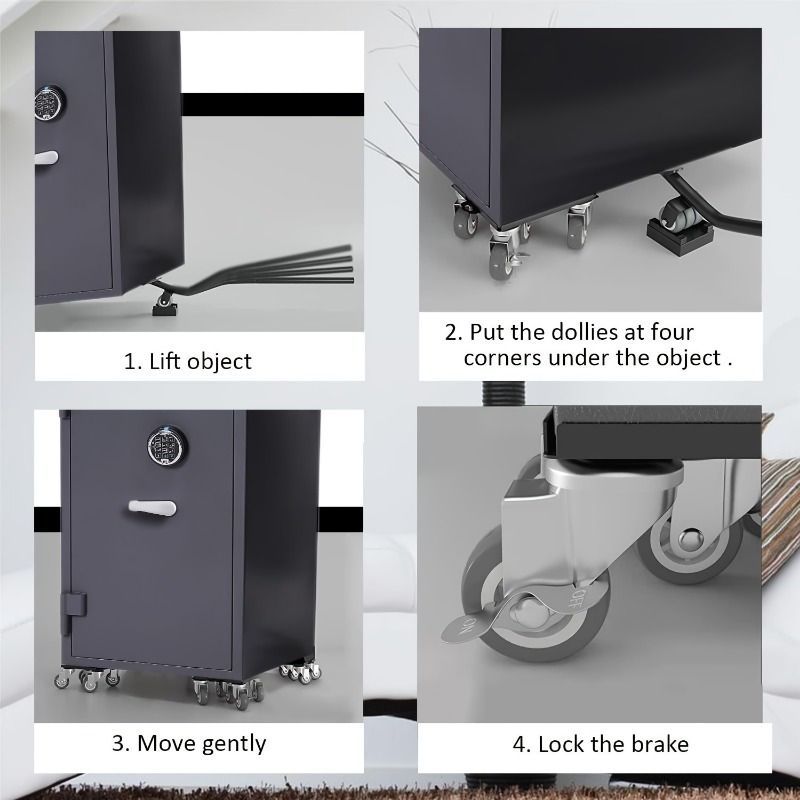 1. Lift object

2. Put the dollies at four corners under the object .

3. Move gently

ON

OFF

4. Lock the brake