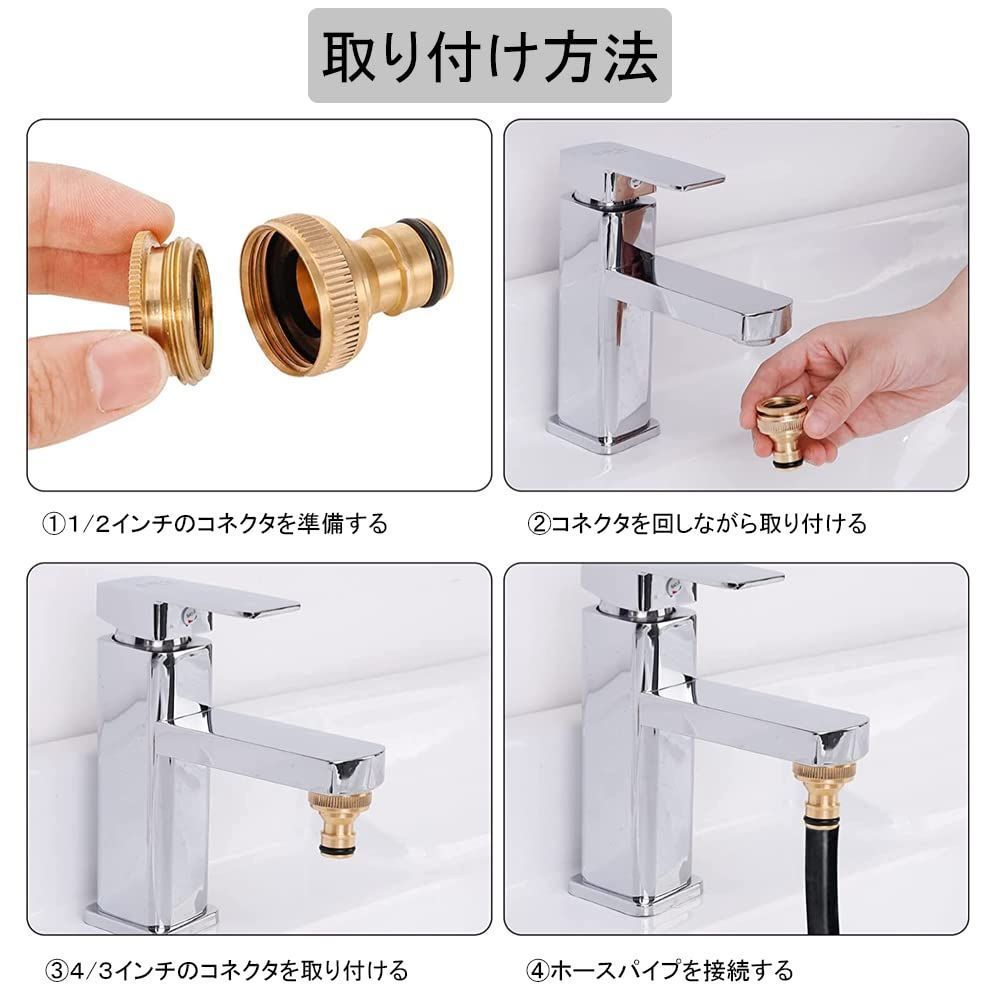 取り付け方法

①1/2インチのコネクタを準備する

②コネクタを回しながら取り付ける

③4/3インチのコネクタを取り付ける

④ホースパイプを接続する