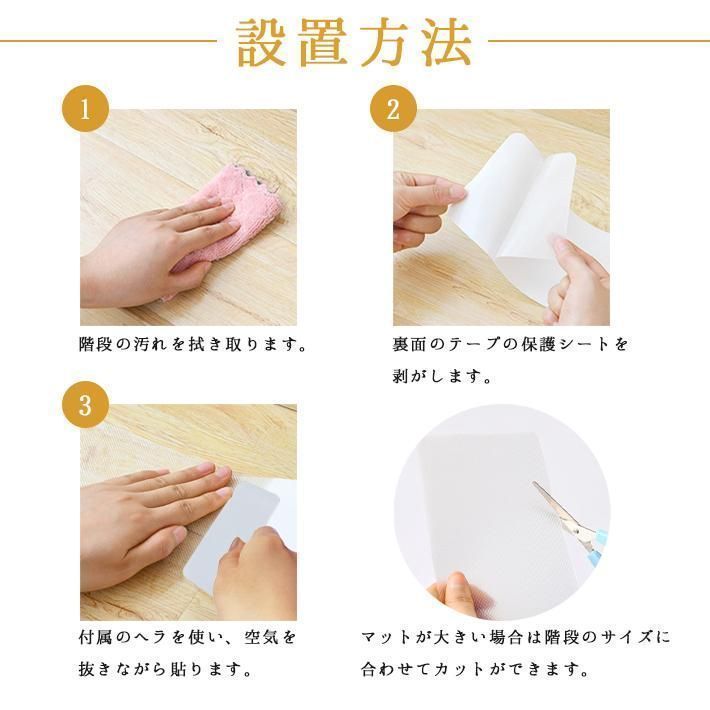 設置方法

1

階段の汚れを拭き取ります。

2

裏面のテープの保護シートを剥がします。

3

付属のヘラを使い、空気を抜きながら貼ります。

マットが大きい場合は階段のサイズに合わせてカットができます。