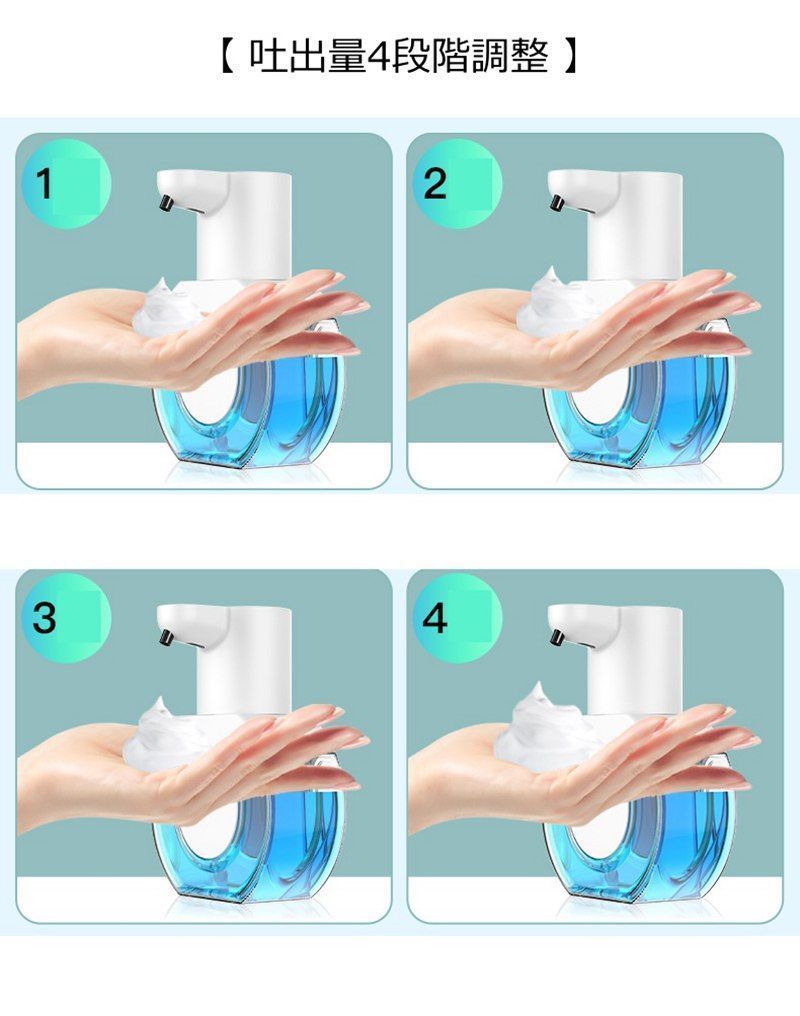 【 吐出量4段階調整 】

1

2

3

4