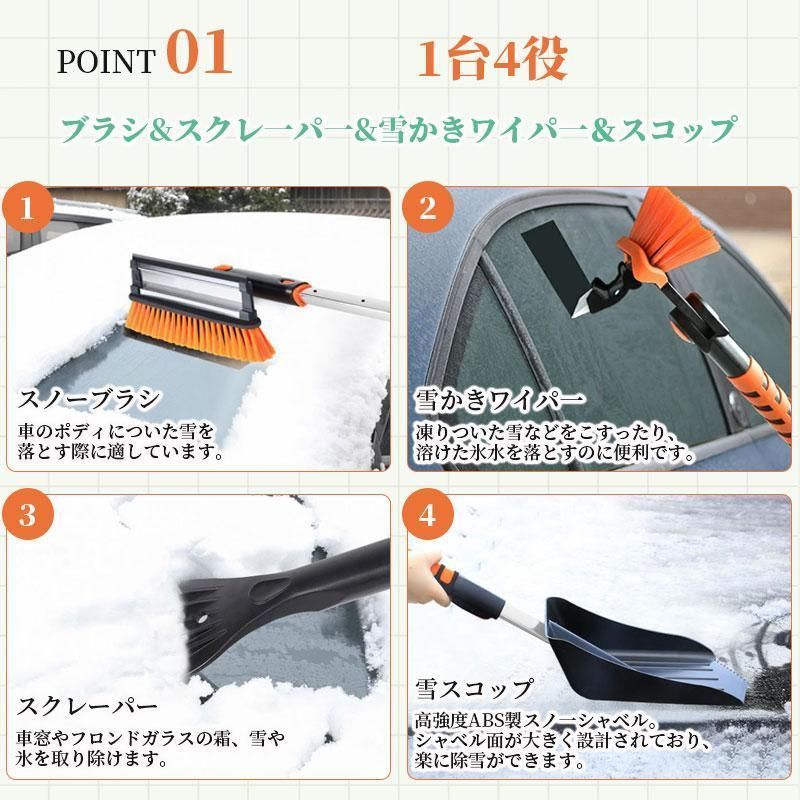 POINT 01

1台4役

ブラシ&スクレーパー&雪かきワイパー&スコップ

1

スノーブラシ

車のボディについた雪を落とす際に適しています。

2

雪かきワイパー

凍りついた雪などをこすったり、溶けた氷水を落とすのに便利です。

3

スクレーパー

車窓やフロンドガラスの霜、雪や氷を取り除けます。

4

雪スコップ

高強度ABS製スノーシャベル。シャベル面が大きく設計されており、楽に除雪ができます。