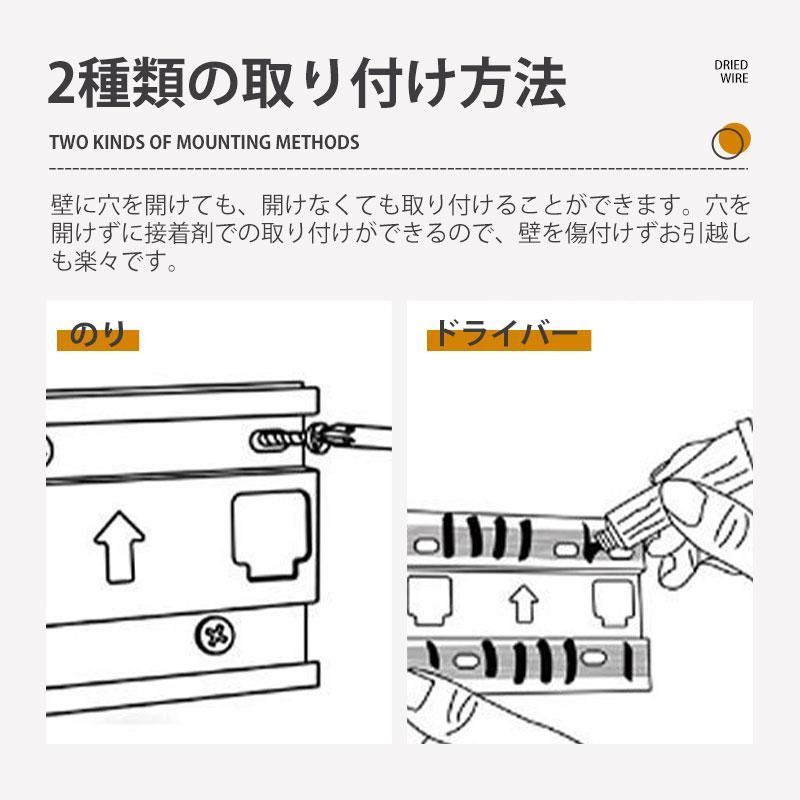 2種類の取り付け方法

DRIED WIRE

TWO KINDS OF MOUNTING METHODS

壁に穴を開けても、開けなくても取り付けることができます。穴を開けずに接着剤での取り付けができるので、壁を傷付けずお引越しも楽々です。

のり

ドライバー