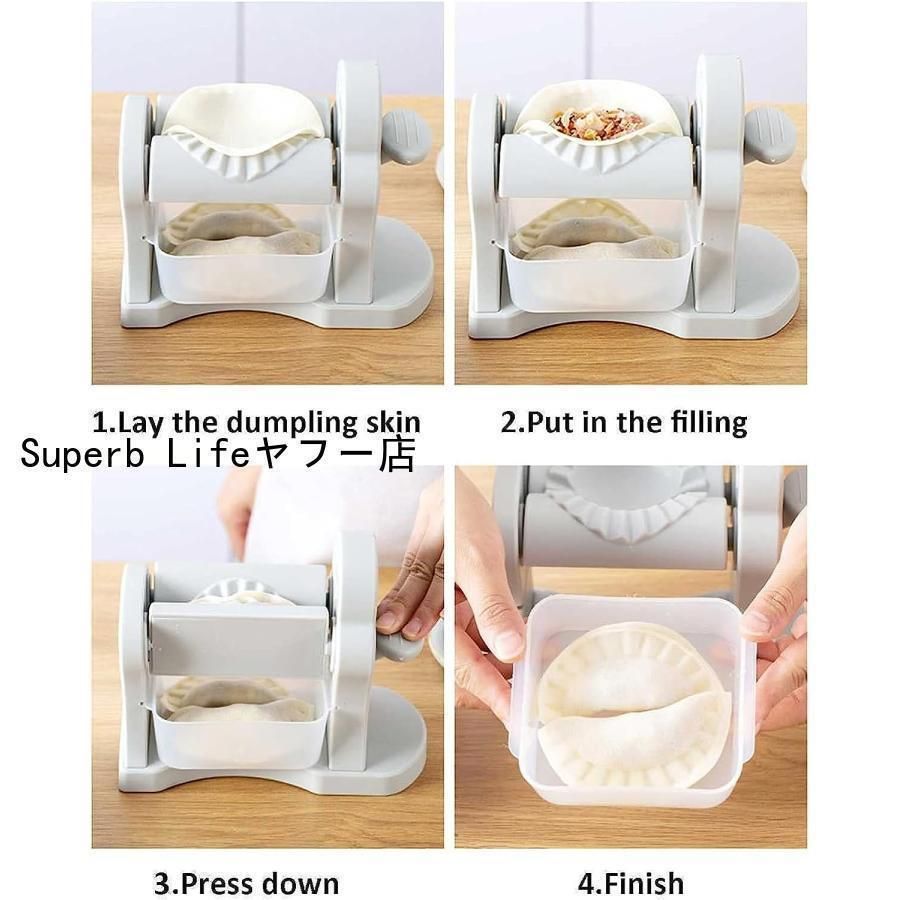 1.Lay the dumpling skin

2.Put in the filling

Superb Lifeヤフー店

3.Press down

4.Finish