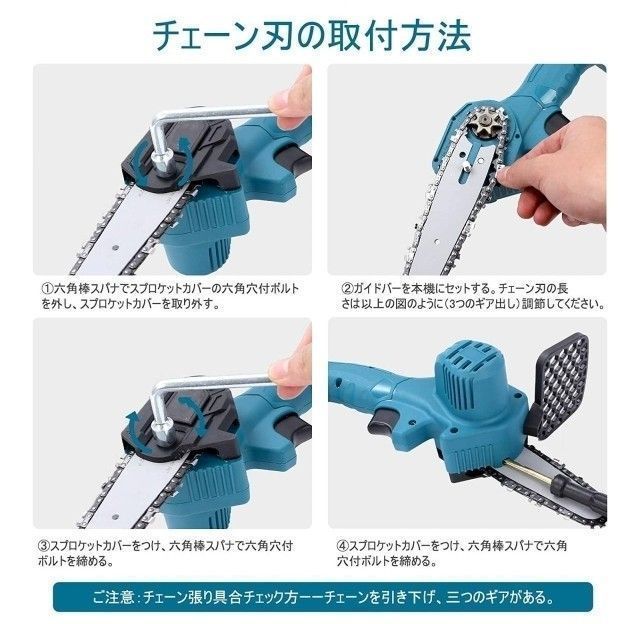 チェーン刃の取付方法

①六角棒スパナでスプロケットカバーの六角穴付ボルトを外し、スプロケットカバーを取り外す。

②ガイドバーを本機にセットする。チェーン刃の長さは以上の図のように（3つのギア出し）調節してください。

③スプロケットカバーをつけ、六角棒スパナで六角穴付ボルトを締める。

④スプロケットカバーをつけ、六角棒スパナで六角穴付ボルトを締める。

ご注意：チェーン張り具合チェック方ーーチェーンを引き下げ、三つのギアがある。