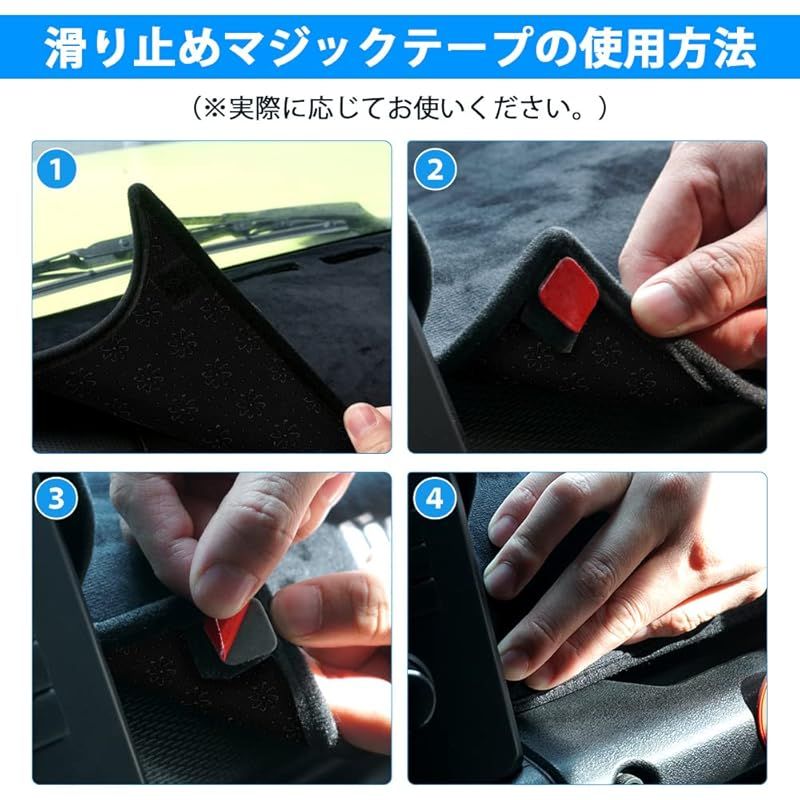 滑り止めマジックテープの使用方法

（※実際に応じてお使いください。）

1

2

3

4