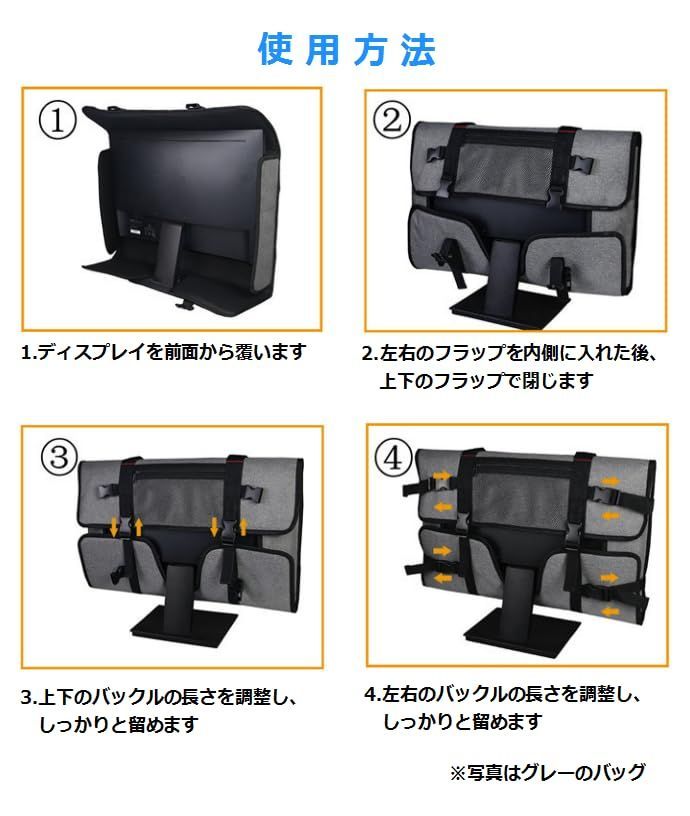 使用方法

①

1.ディスプレイを前面から覆います

②

2.左右のフラップを内側に入れた後、上下のフラップで閉じます

③

3.上下のバックルの長さを調整し、しっかりと留めます

④

4.左右のバックルの長さを調整し、しっかりと留めます

※写真はグレーのバッグ