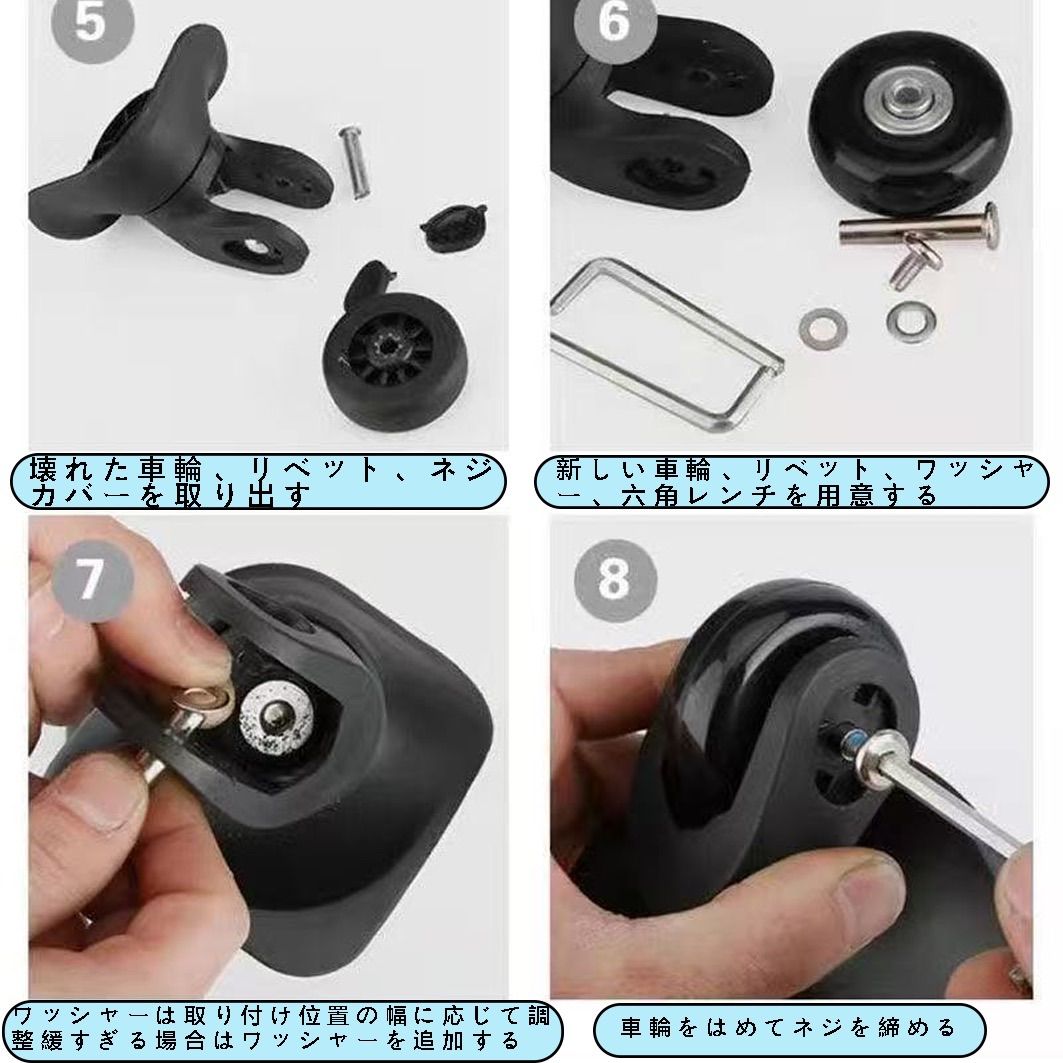 5

壊れた車輪、リベット、ネジカバーを取り出す

6

新しい車輪、リベット、ワッシャー、六角レンチを用意する

7

ワッシャーは取り付け位置の幅に応じて調整緩すぎる場合はワッシャーを追加する

8

車輪をはめてネジを締める