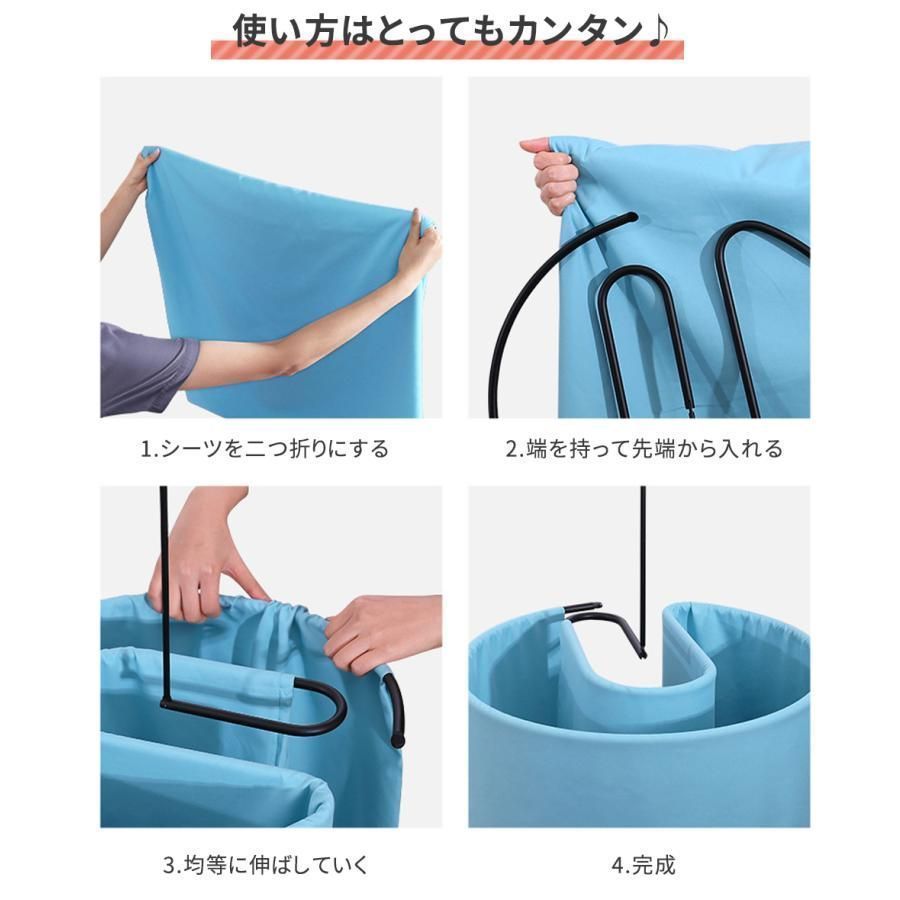 使い方はとってもカンタン♪

1.シーツを二つ折りにする

2.端を持って先端から入れる

3.均等に伸ばしていく

4.完成